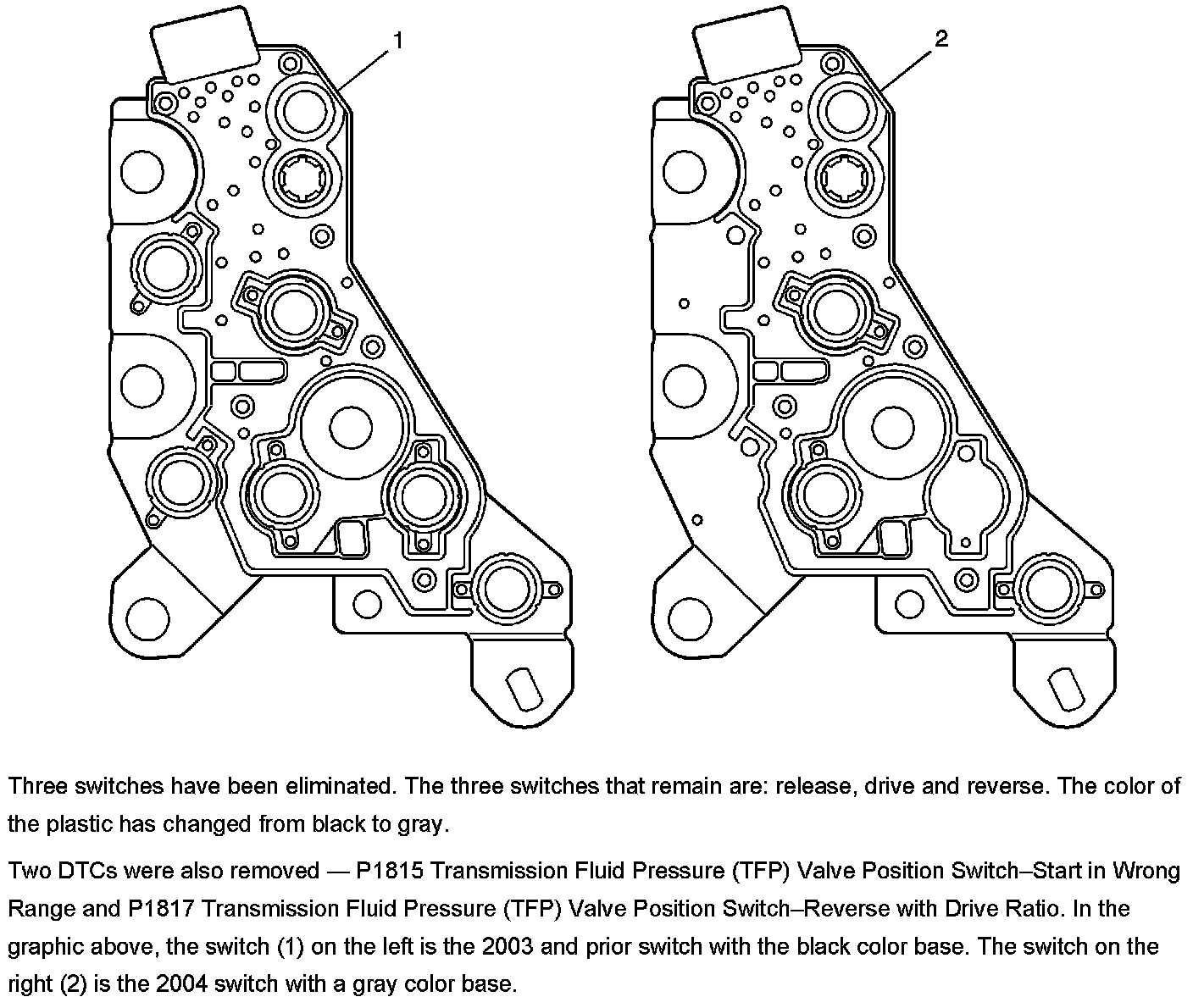 1

2

Three switches have been eliminated. The three switches that remain are: release, drive and reverse. The color of the plastic has changed from black to gray.

Two DTCs were also removed — P1815 Transmission Fluid Pressure (TFP) Valve Position Switch–Start in Wrong Range and P1817 Transmission Fluid Pressure (TFP) Valve Position Switch–Reverse with Drive Ratio. In the graphic above, the switch (1) on the left is the 2003 and prior switch with the black color base. The switch on the right (2) is the 2004 switch with a gray color base.