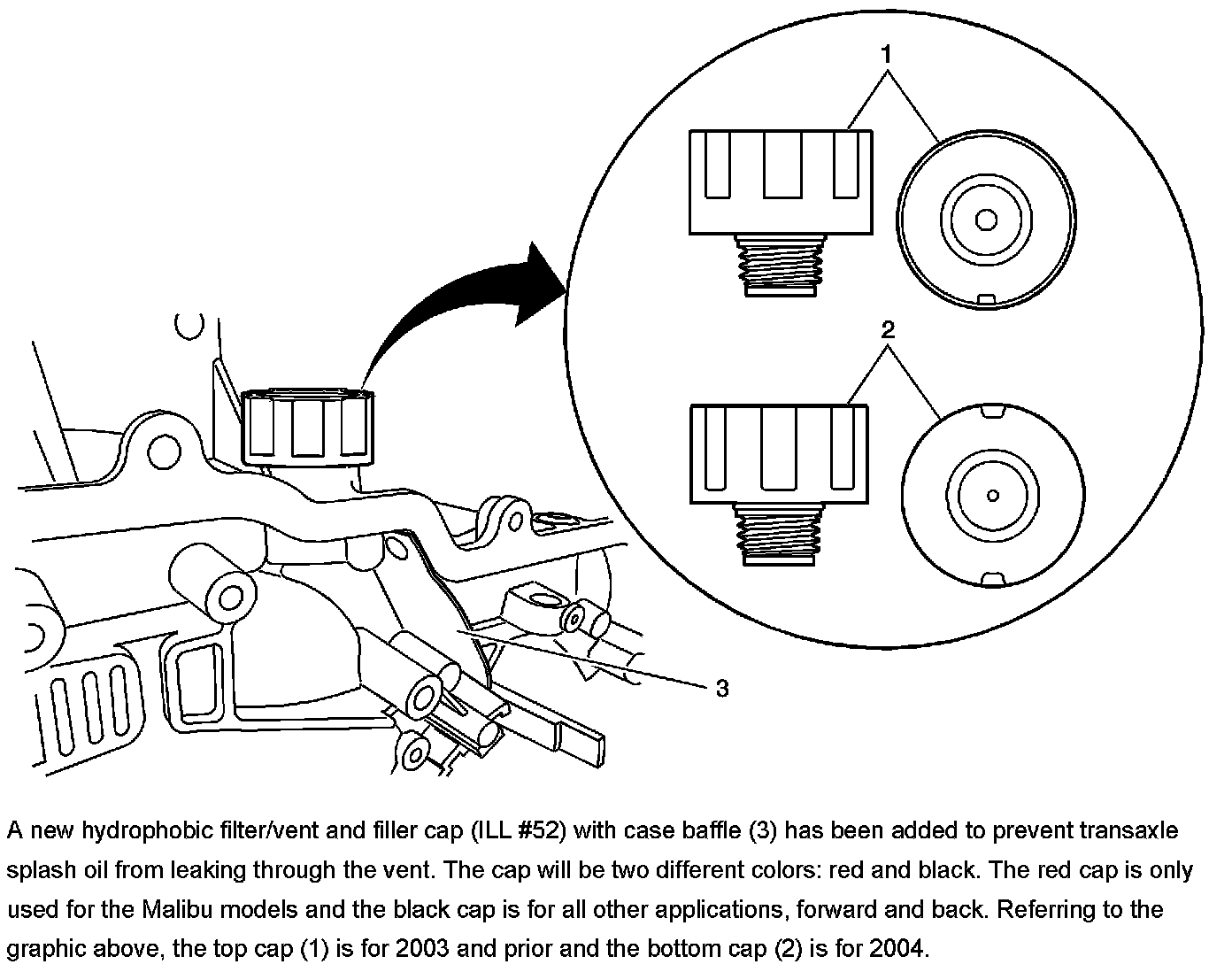 1

2

3

A new hydrophobic filter/vent and filler cap (ILL #52) with case baffle (3) has been added to prevent transaxle splash oil from leaking through the vent. The cap will be two different colors: red and black. The red cap is only used for the Malibu models and the black cap is for all other applications, forward and back. Referring to the graphic above, the top cap (1) is for 2003 and prior and the bottom cap (2) is for 2004.