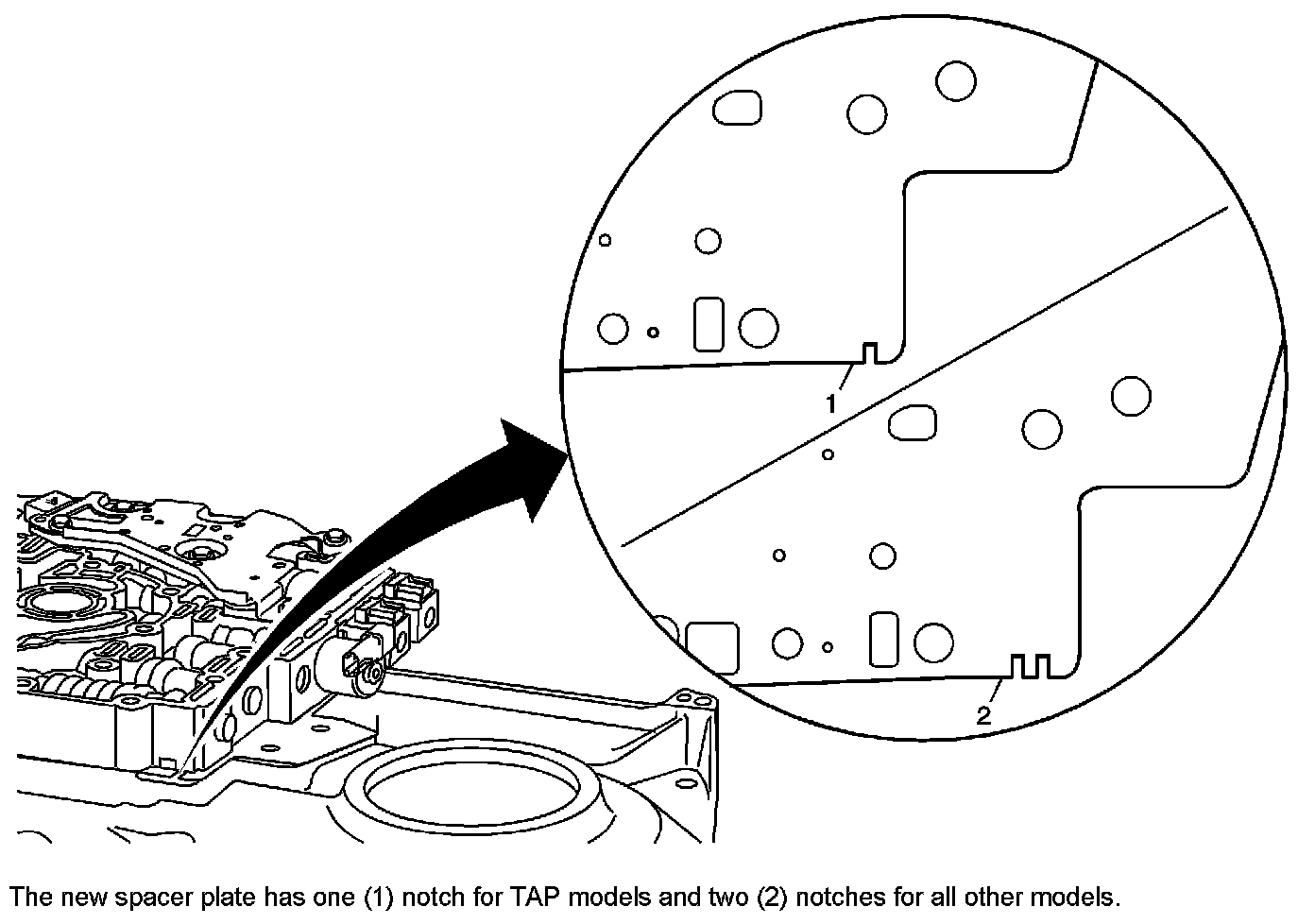 1

2

The new spacer plate has one (1) notch for TAP models and two (2) notches for all other models.