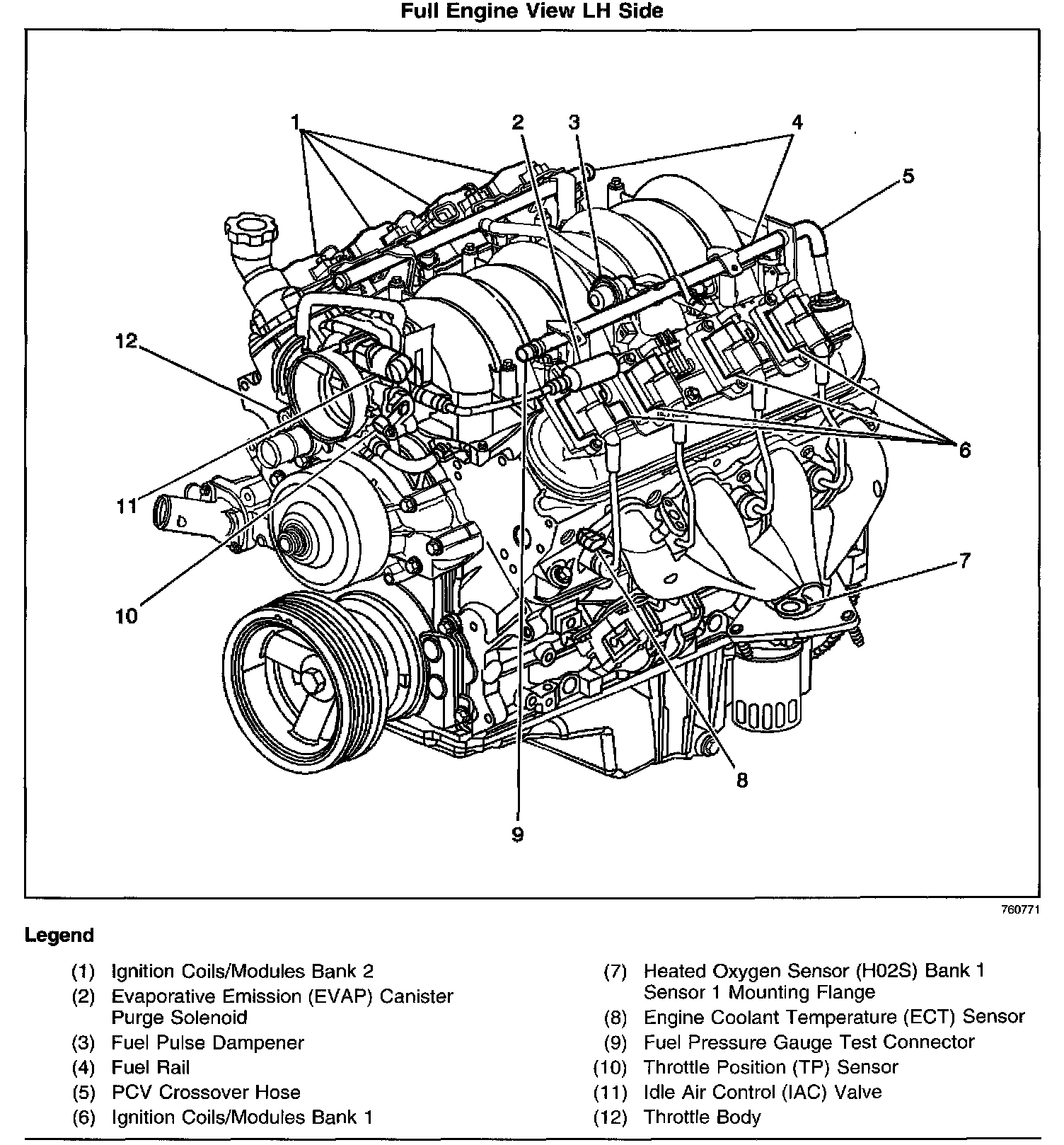 Full Engine View LH Side

1
2
3
4
5
12
6
11
7
10
8
9

760771

Legend

(1) Ignition Coils/Modules Bank 2
(2) Evaporative Emission (EVAP) Canister Purge Solenoid
(3) Fuel Pulse Dampener
(4) Fuel Rail
(5) PCV Crossover Hose
(6) Ignition Coils/Modules Bank 1

(7) Heated Oxygen Sensor (H02S) Bank 1 Sensor 1 Mounting Flange
(8) Engine Coolant Temperature (ECT) Sensor
(9) Fuel Pressure Gauge Test Connector
(10) Throttle Position (TP) Sensor
(11) Idle Air Control (IAC) Valve
(12) Throttle Body