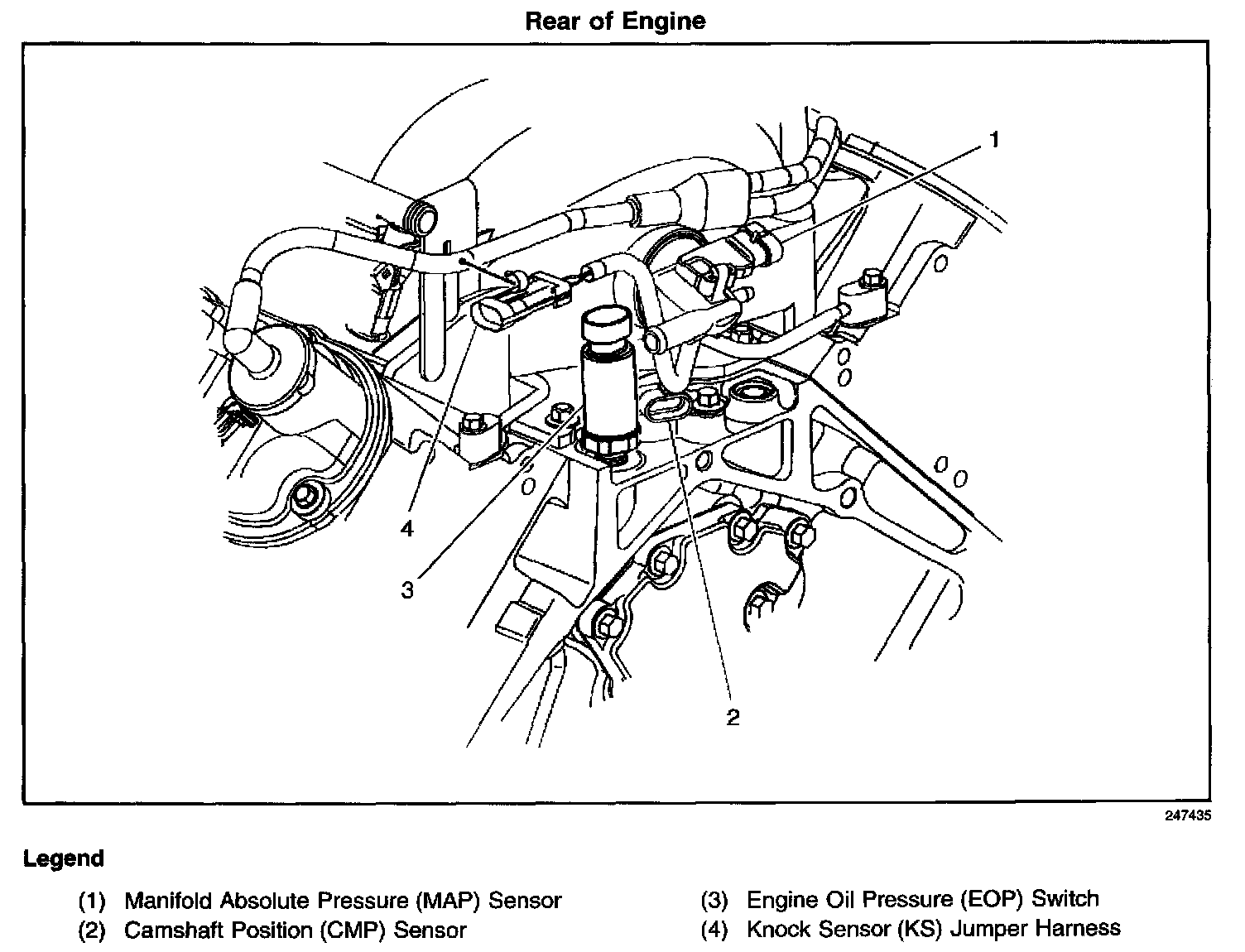 Rear of Engine

1

4

3

2

247435

Legend

(1) Manifold Absolute Pressure (MAP) Sensor
(2) Camshaft Position (CMP) Sensor

(3) Engine Oil Pressure (EOP) Switch
(4) Knock Sensor (KS) Jumper Harness