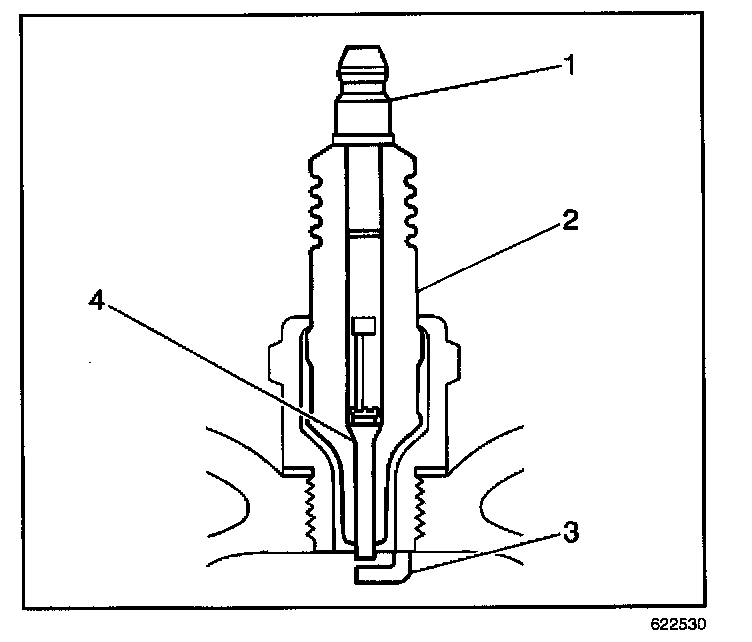 1
2
4
3
622530