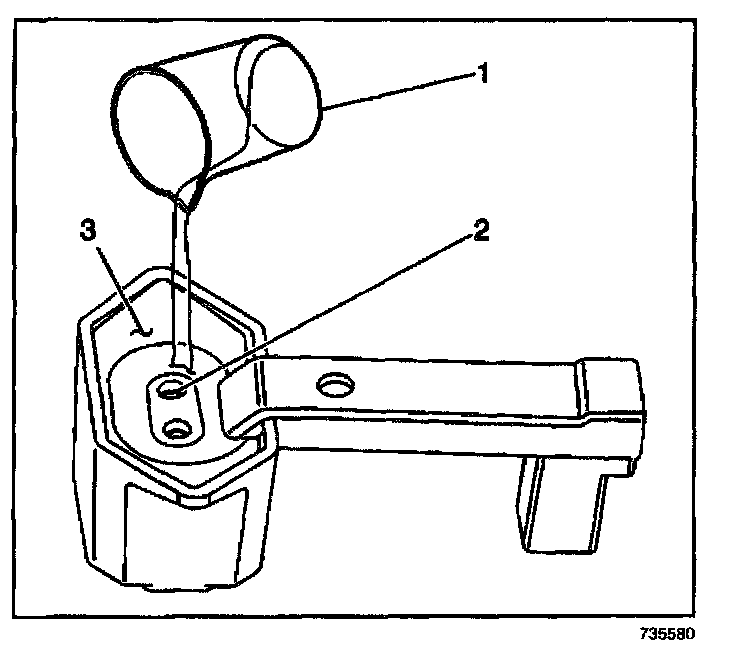 1
3
2
735580