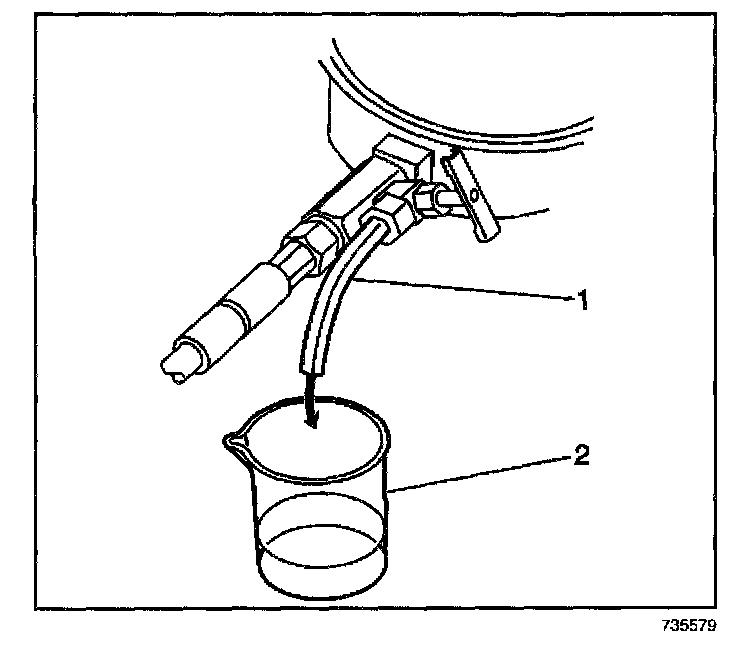 1

2

735579