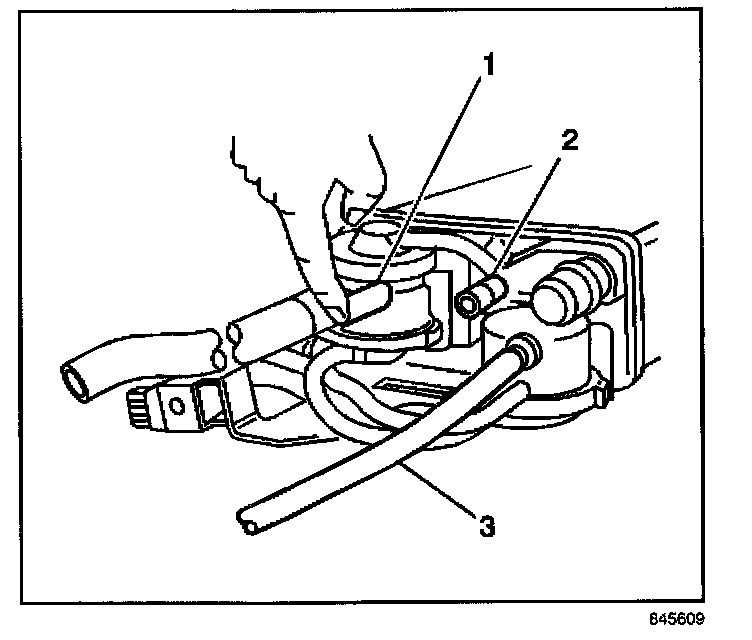 1
2
3
845609