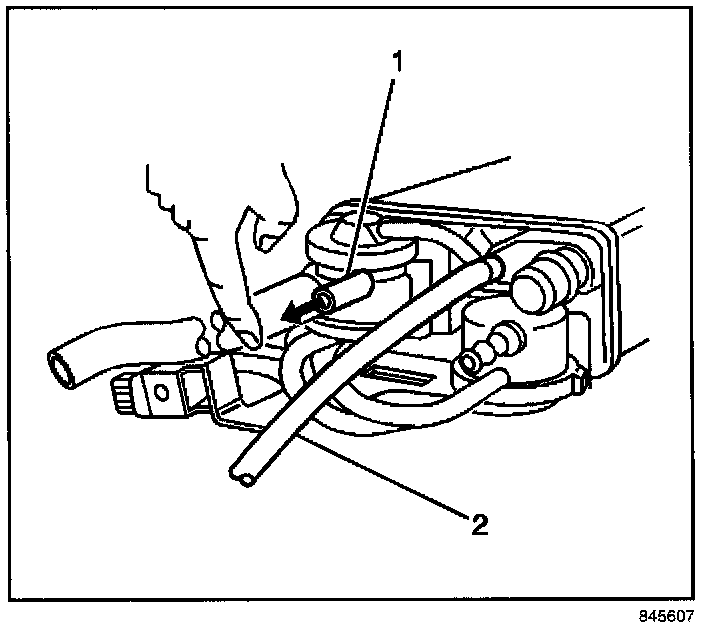 1

2

845607