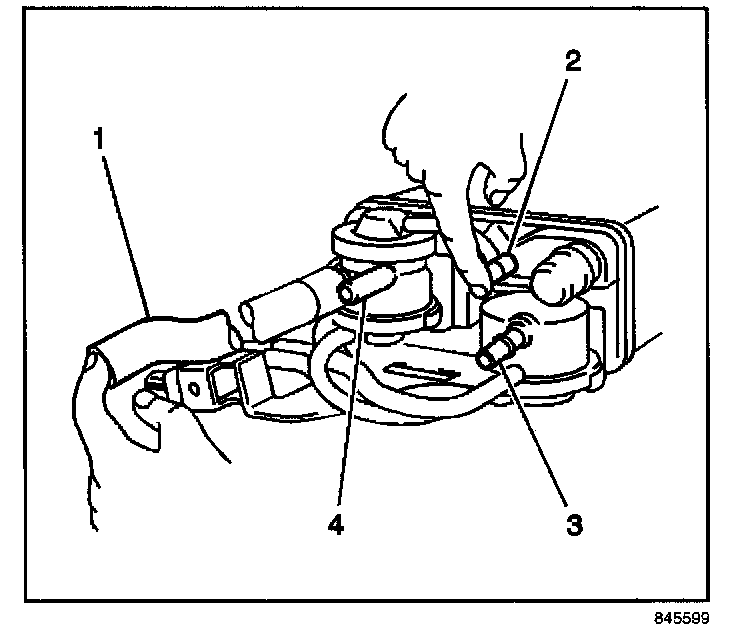 2
1
4
3
845599