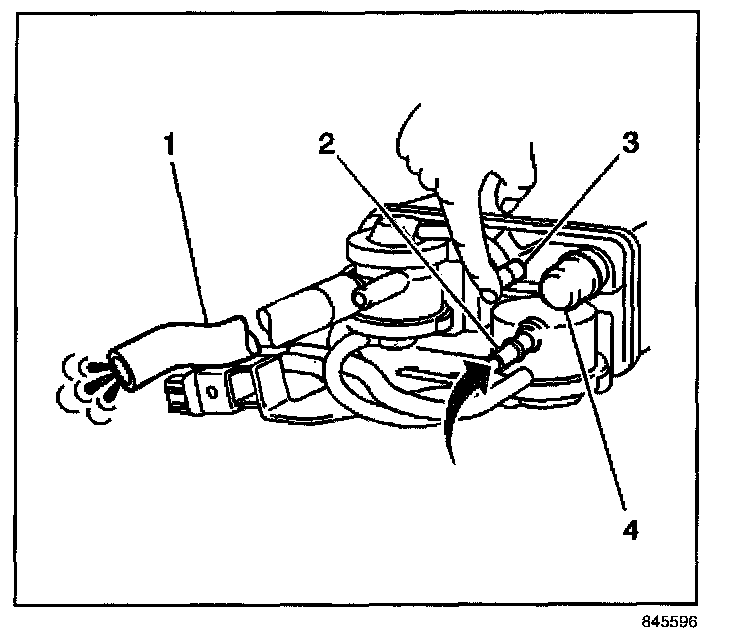 1
2
3
4
845596