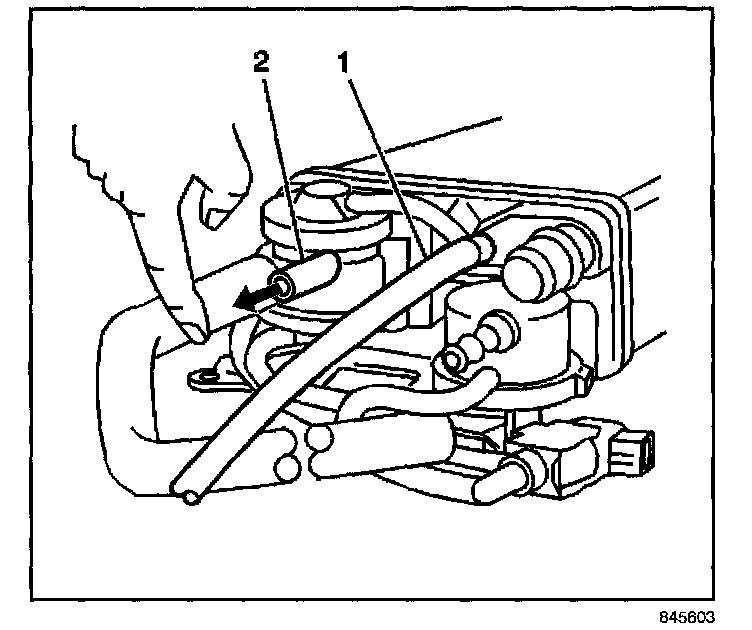 2
1
845603