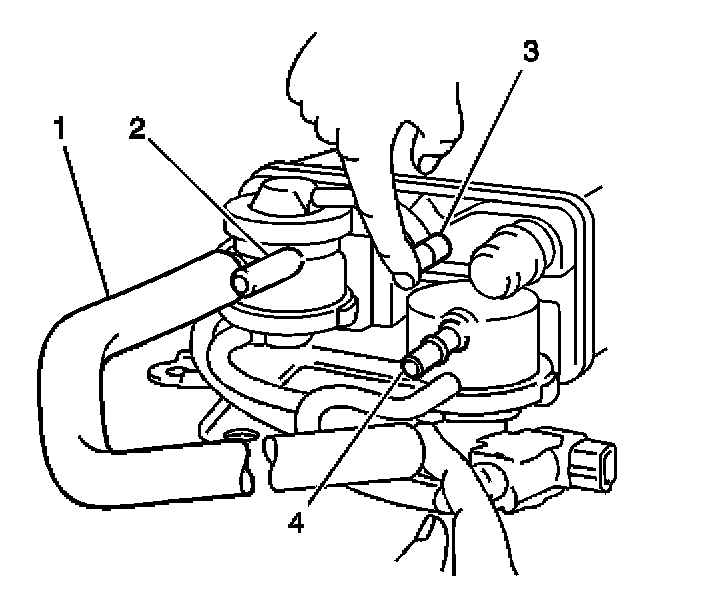 1
2
3
4