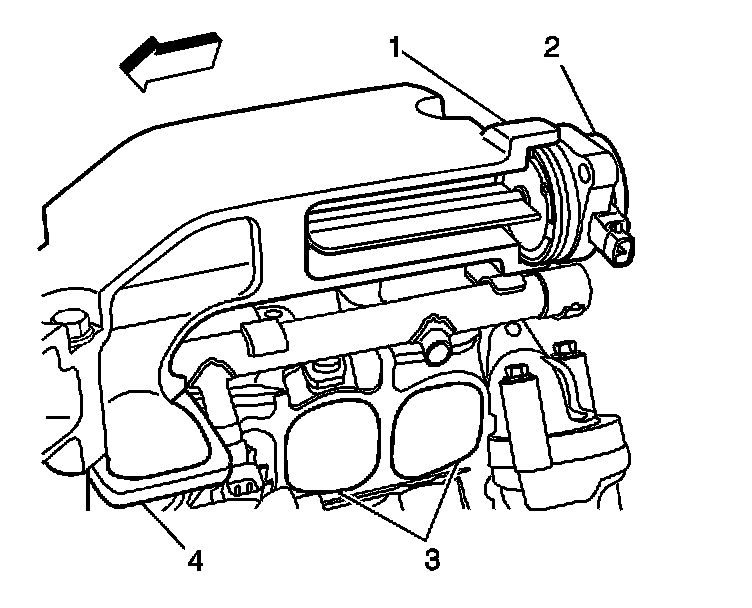 1
2
4
3