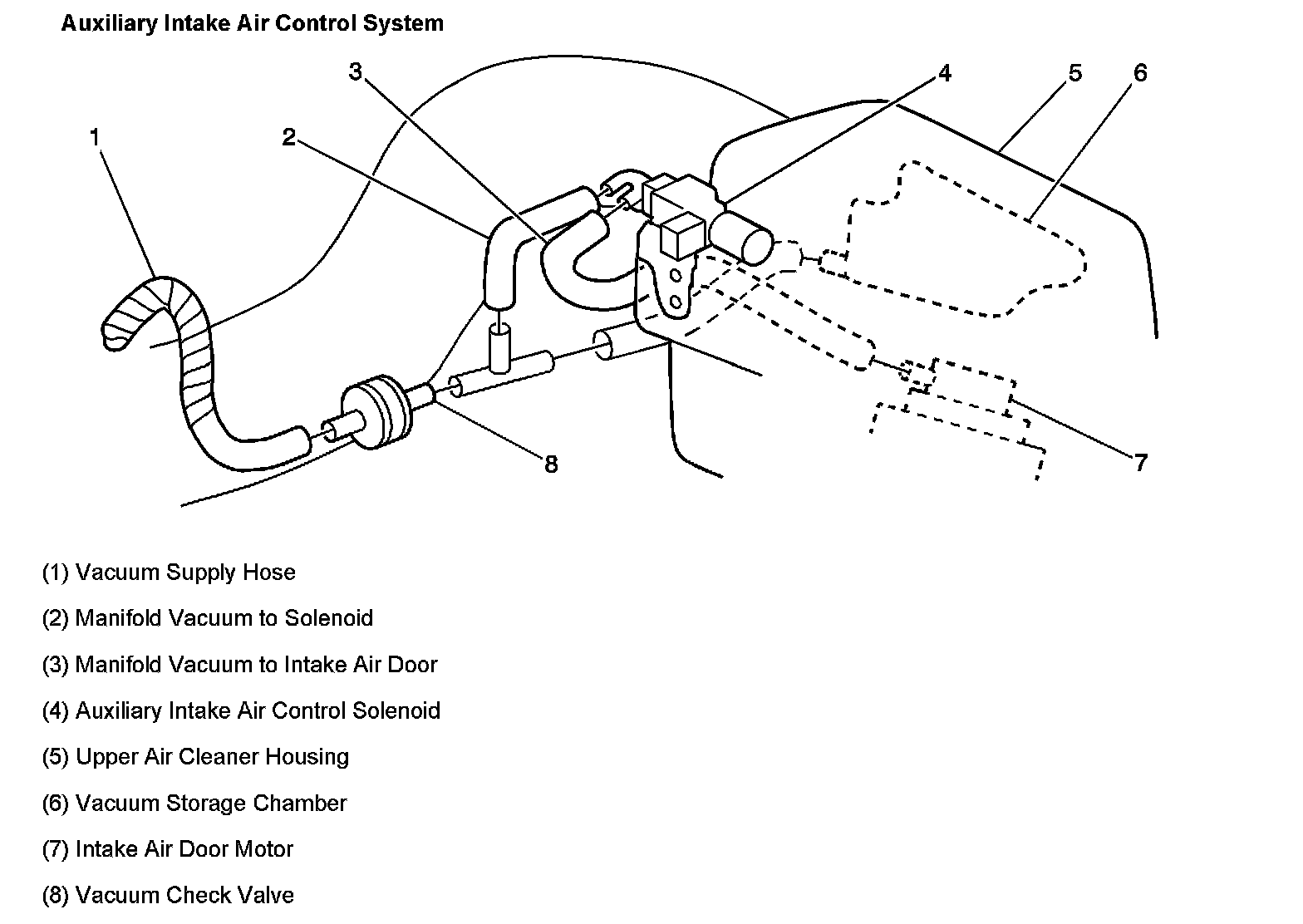 Auxiliary Intake Air Control System

3
4
5
6
1
2
8
7

(1) Vacuum Supply Hose

(2) Manifold Vacuum to Solenoid

(3) Manifold Vacuum to Intake Air Door

(4) Auxiliary Intake Air Control Solenoid

(5) Upper Air Cleaner Housing

(6) Vacuum Storage Chamber

(7) Intake Air Door Motor

(8) Vacuum Check Valve