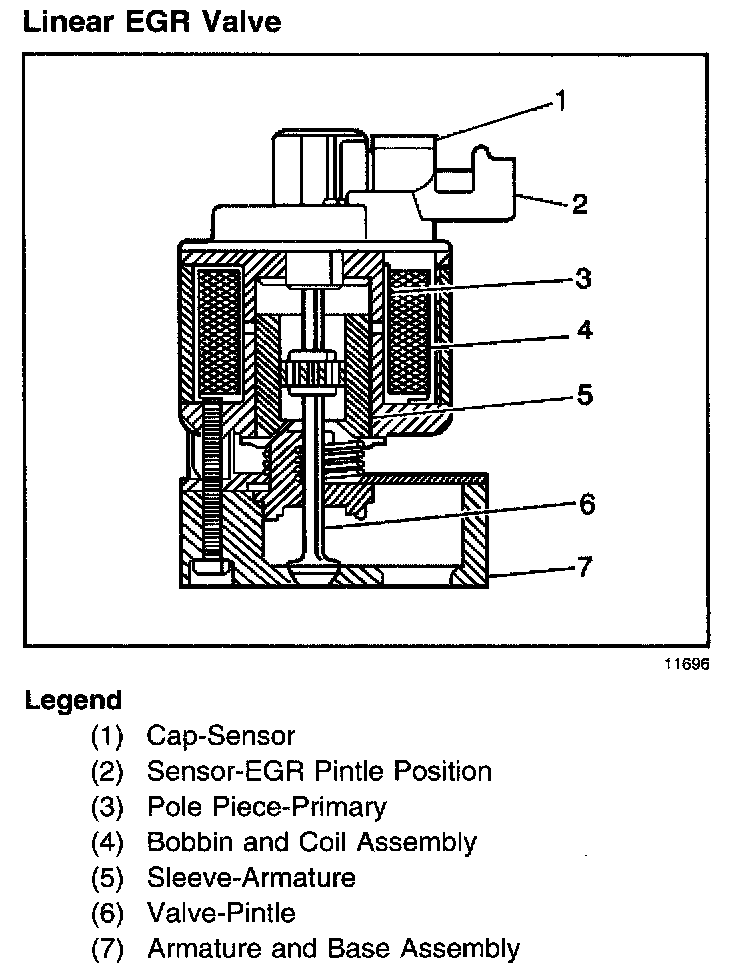 Linear EGR Valve

1
2
3
4
5
6
7

11696

Legend
(1) Cap-Sensor
(2) Sensor-EGR Pintle Position
(3) Pole Piece-Primary
(4) Bobbin and Coil Assembly
(5) Sleeve-Armature
(6) Valve-Pintle
(7) Armature and Base Assembly