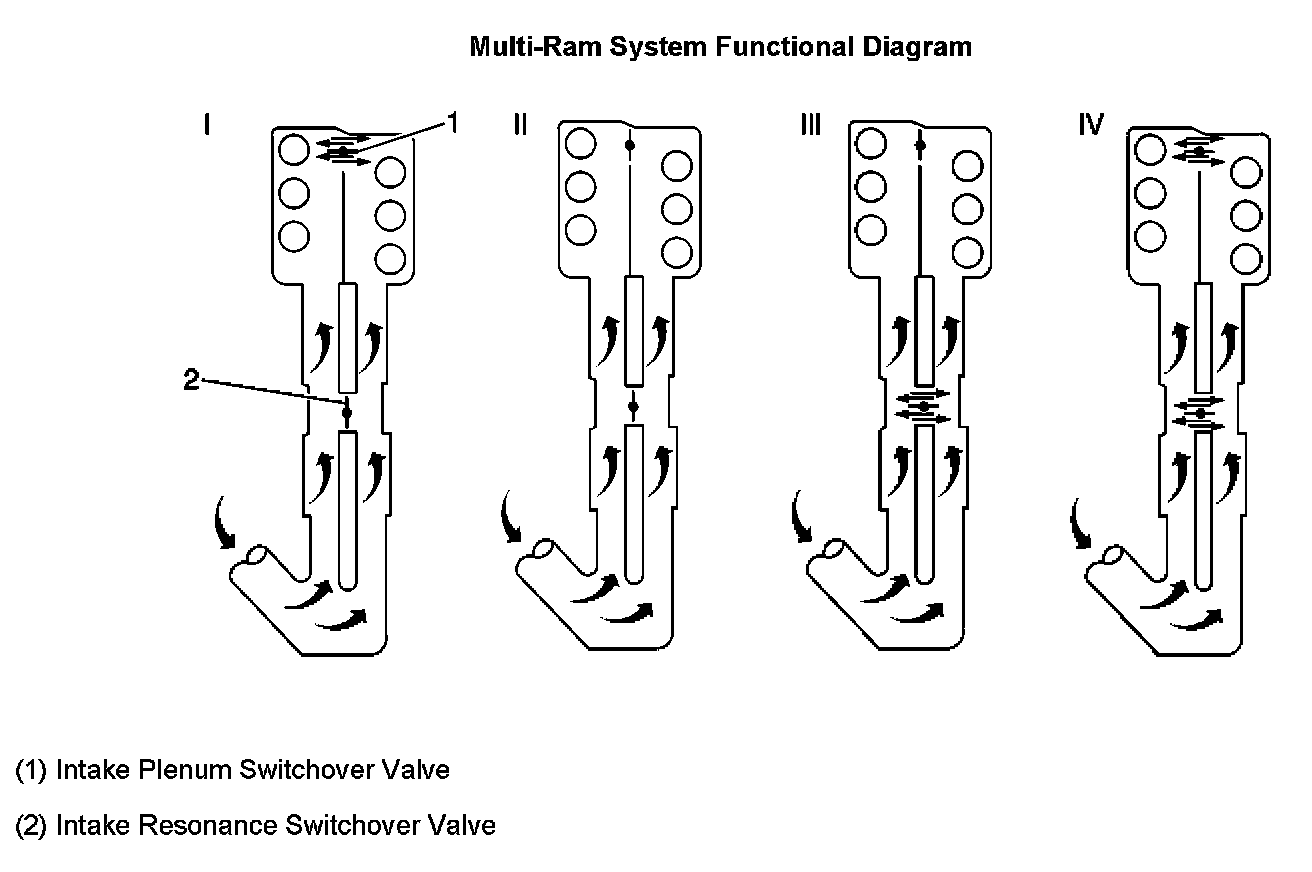 Multi-Ram System Functional Diagram

I

1

2

II

III

IV

(1) Intake Plenum Switchover Valve

(2) Intake Resonance Switchover Valve