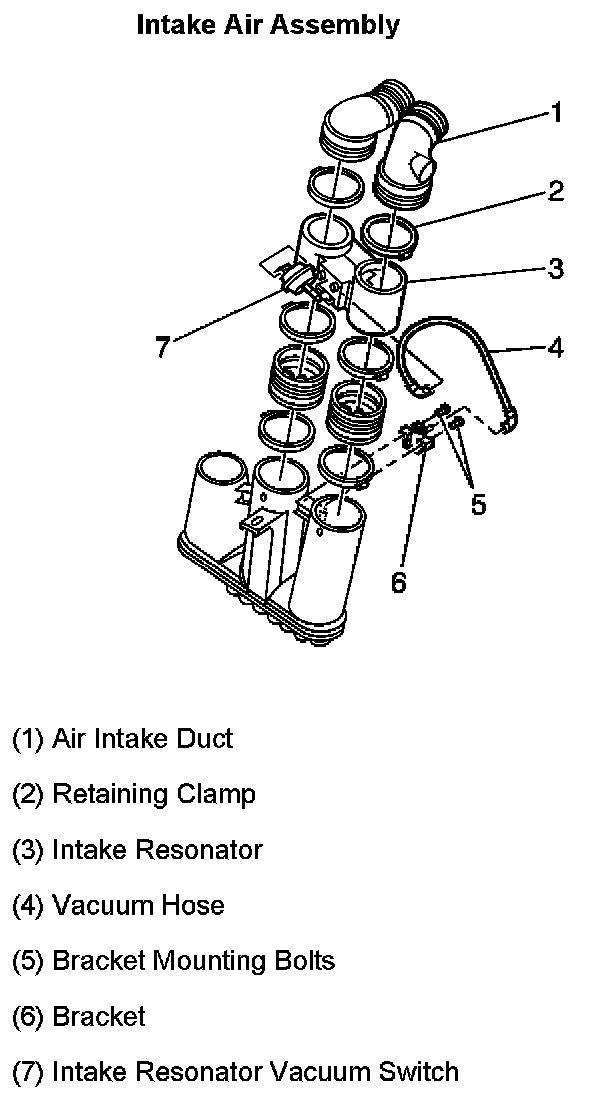 Intake Air Assembly

1
2
3
7
4
5
6

(1) Air Intake Duct

(2) Retaining Clamp

(3) Intake Resonator

(4) Vacuum Hose

(5) Bracket Mounting Bolts

(6) Bracket

(7) Intake Resonator Vacuum Switch