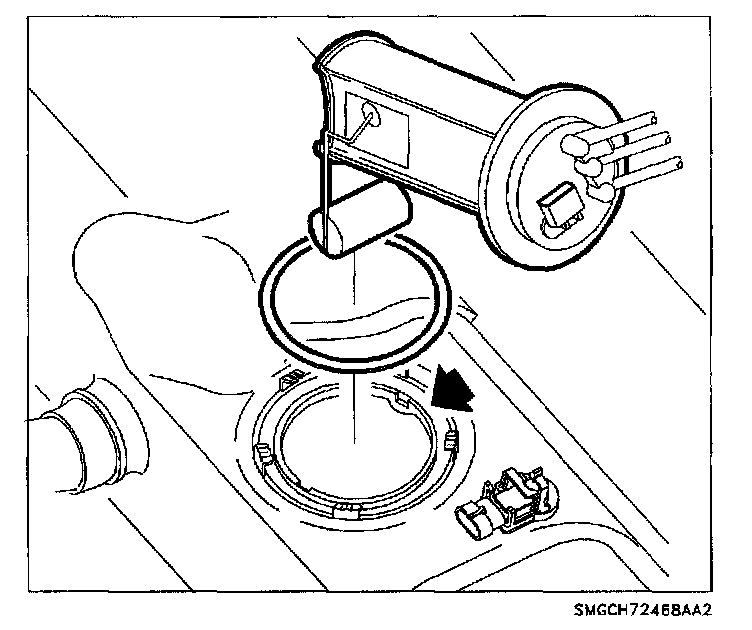 SMGCH72468AA2