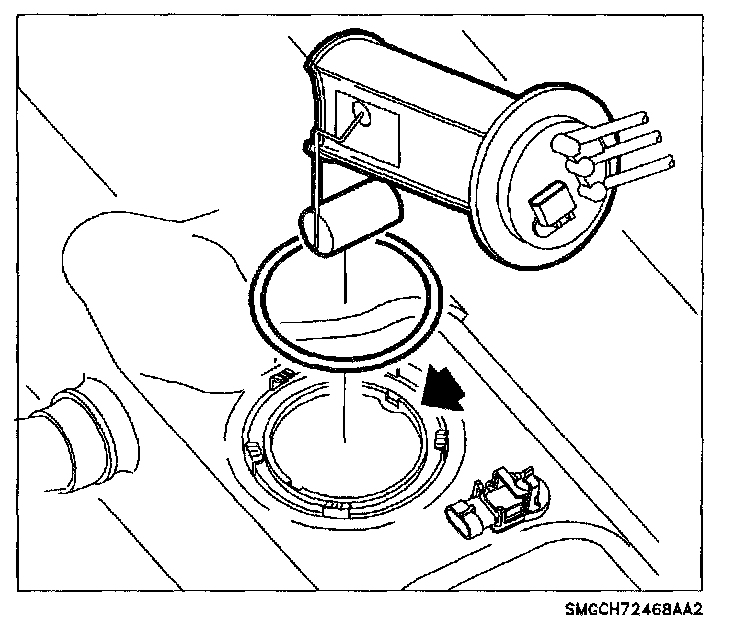 SMGCH72468AA2