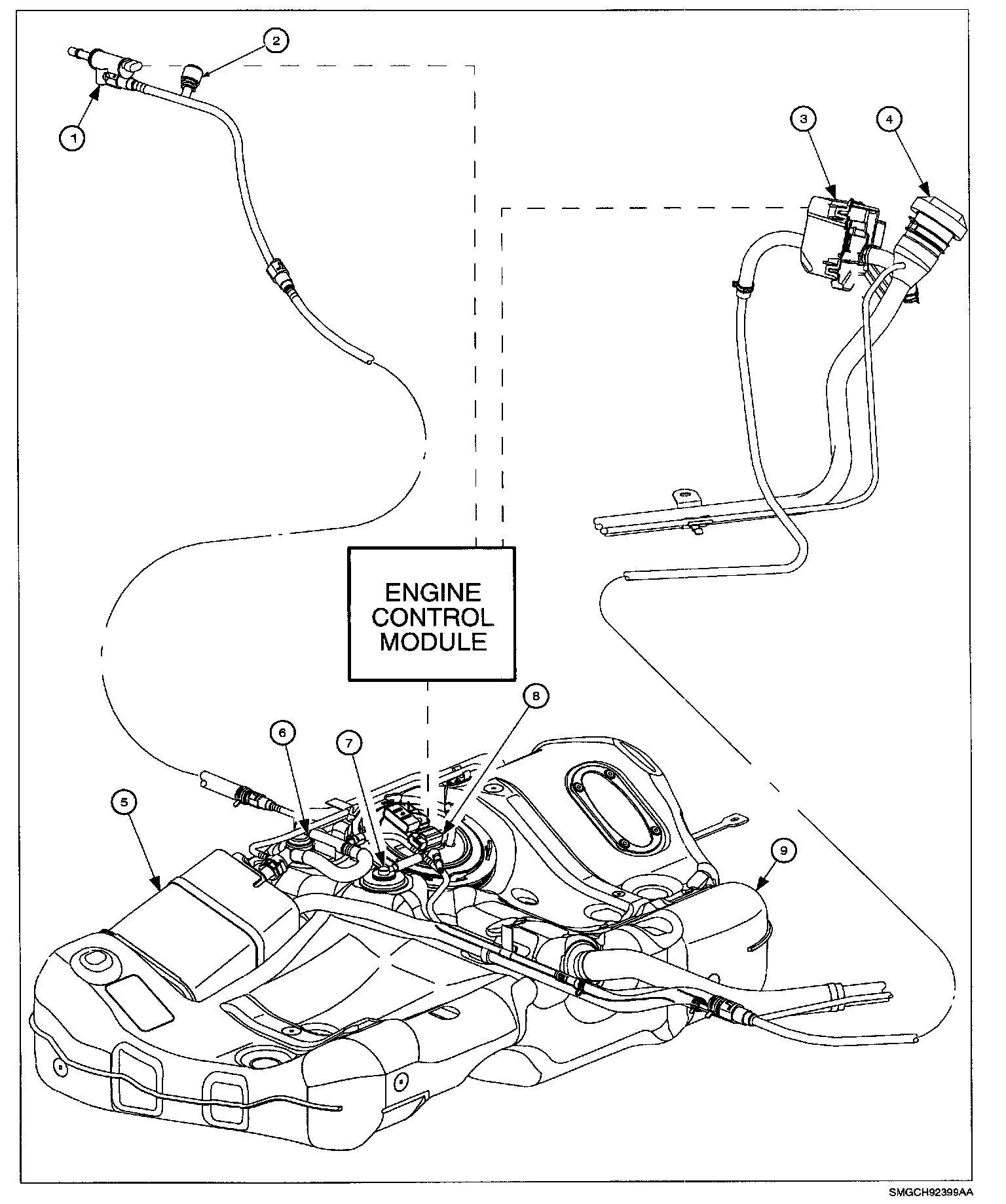 2
1
3
4
ENGINE CONTROL MODULE
8
6
7
5
9
SMGCH92399AA