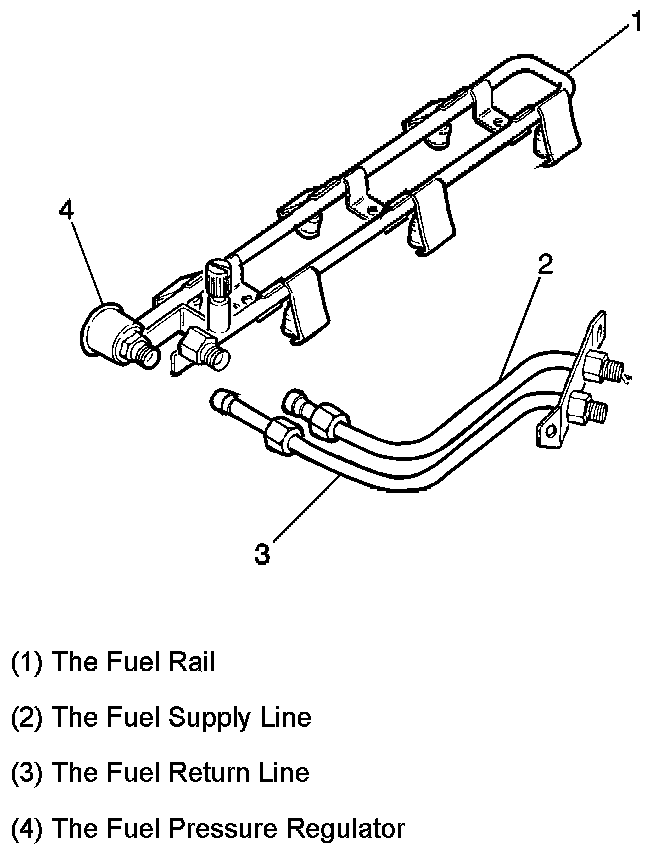 1

4

2

3

(1) The Fuel Rail

(2) The Fuel Supply Line

(3) The Fuel Return Line

(4) The Fuel Pressure Regulator