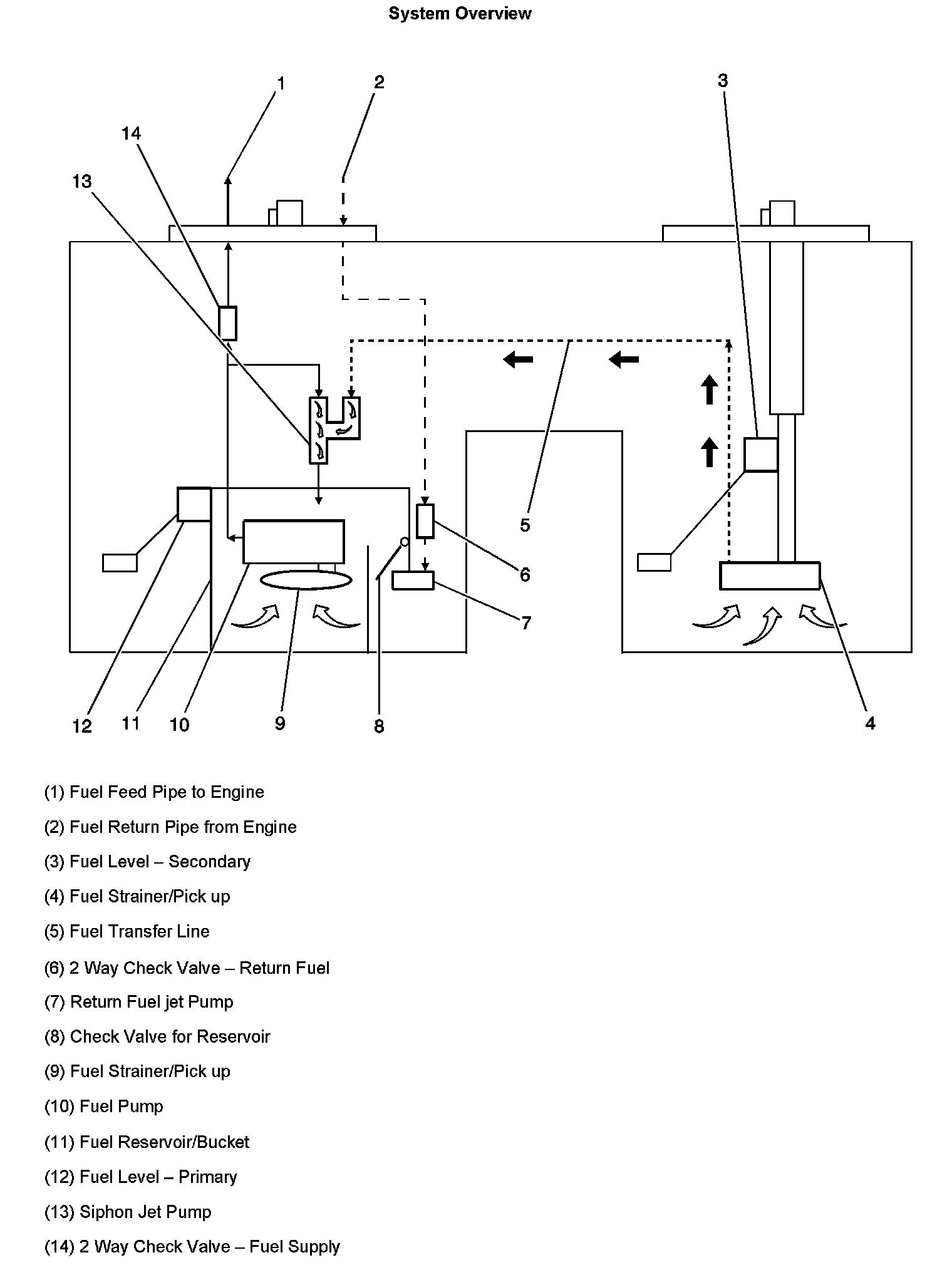 System Overview

1
2
3
14
13
5
6
7
12 11 10 9 8
4

(1) Fuel Feed Pipe to Engine

(2) Fuel Return Pipe from Engine

(3) Fuel Level – Secondary

(4) Fuel Strainer/Pick up

(5) Fuel Transfer Line

(6) 2 Way Check Valve – Return Fuel

(7) Return Fuel jet Pump

(8) Check Valve for Reservoir

(9) Fuel Strainer/Pick up

(10) Fuel Pump

(11) Fuel Reservoir/Bucket

(12) Fuel Level – Primary

(13) Siphon Jet Pump

(14) 2 Way Check Valve – Fuel Supply