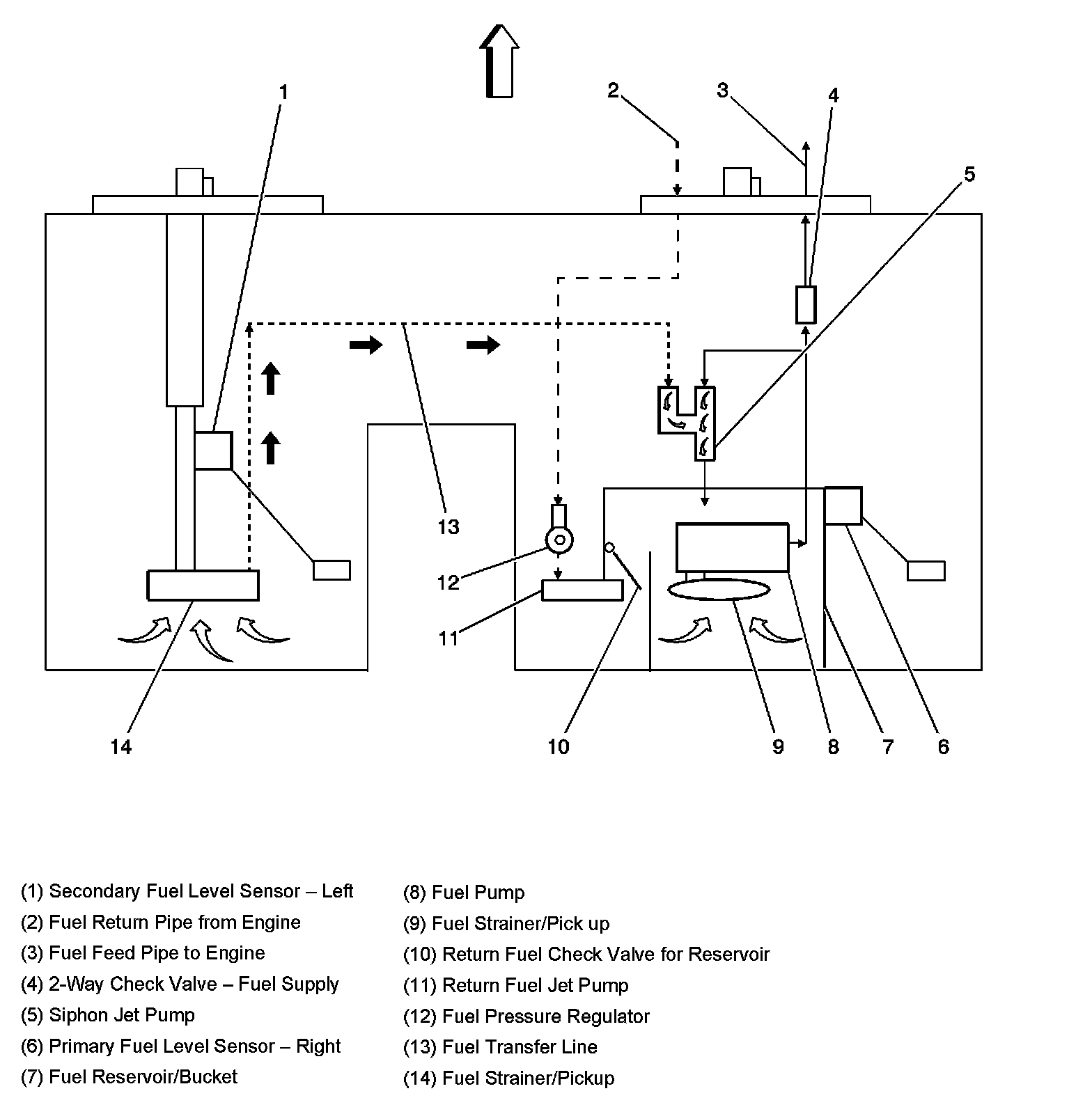 1

2

3

4

5

13

12

11

14

10

9

8

7

6

(1) Secondary Fuel Level Sensor – Left

(2) Fuel Return Pipe from Engine

(3) Fuel Feed Pipe to Engine

(4) 2-Way Check Valve – Fuel Supply

(5) Siphon Jet Pump

(6) Primary Fuel Level Sensor – Right

(7) Fuel Reservoir/Bucket

(8) Fuel Pump

(9) Fuel Strainer/Pick up

(10) Return Fuel Check Valve for Reservoir

(11) Return Fuel Jet Pump

(12) Fuel Pressure Regulator

(13) Fuel Transfer Line

(14) Fuel Strainer/Pickup