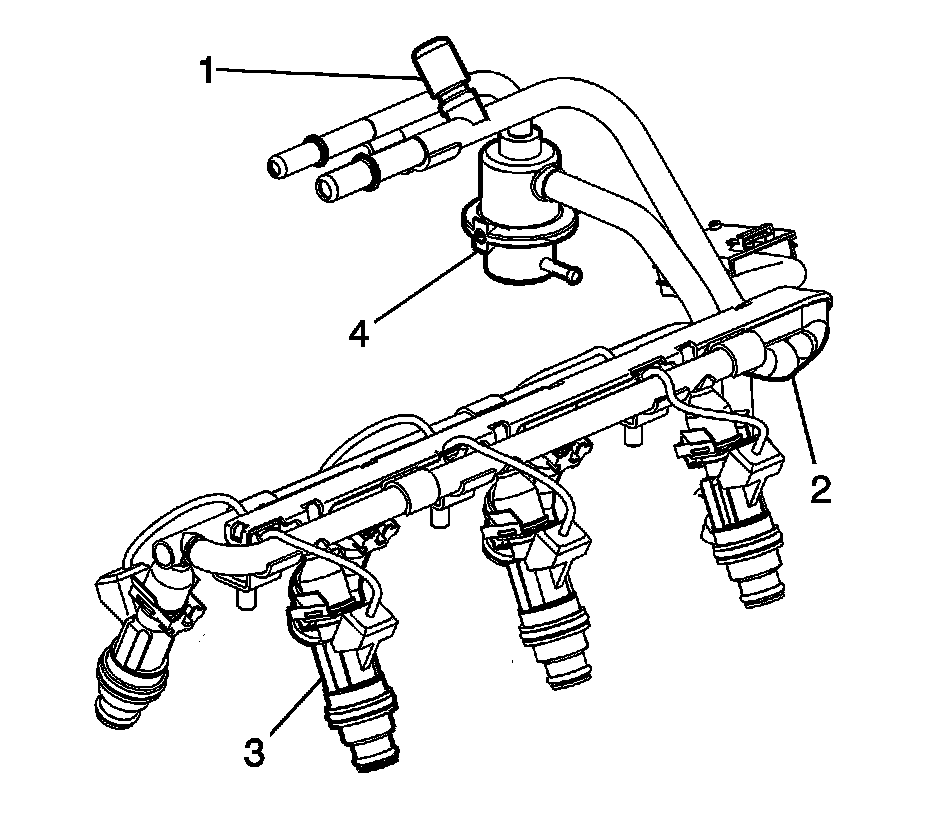 1
4
2
3