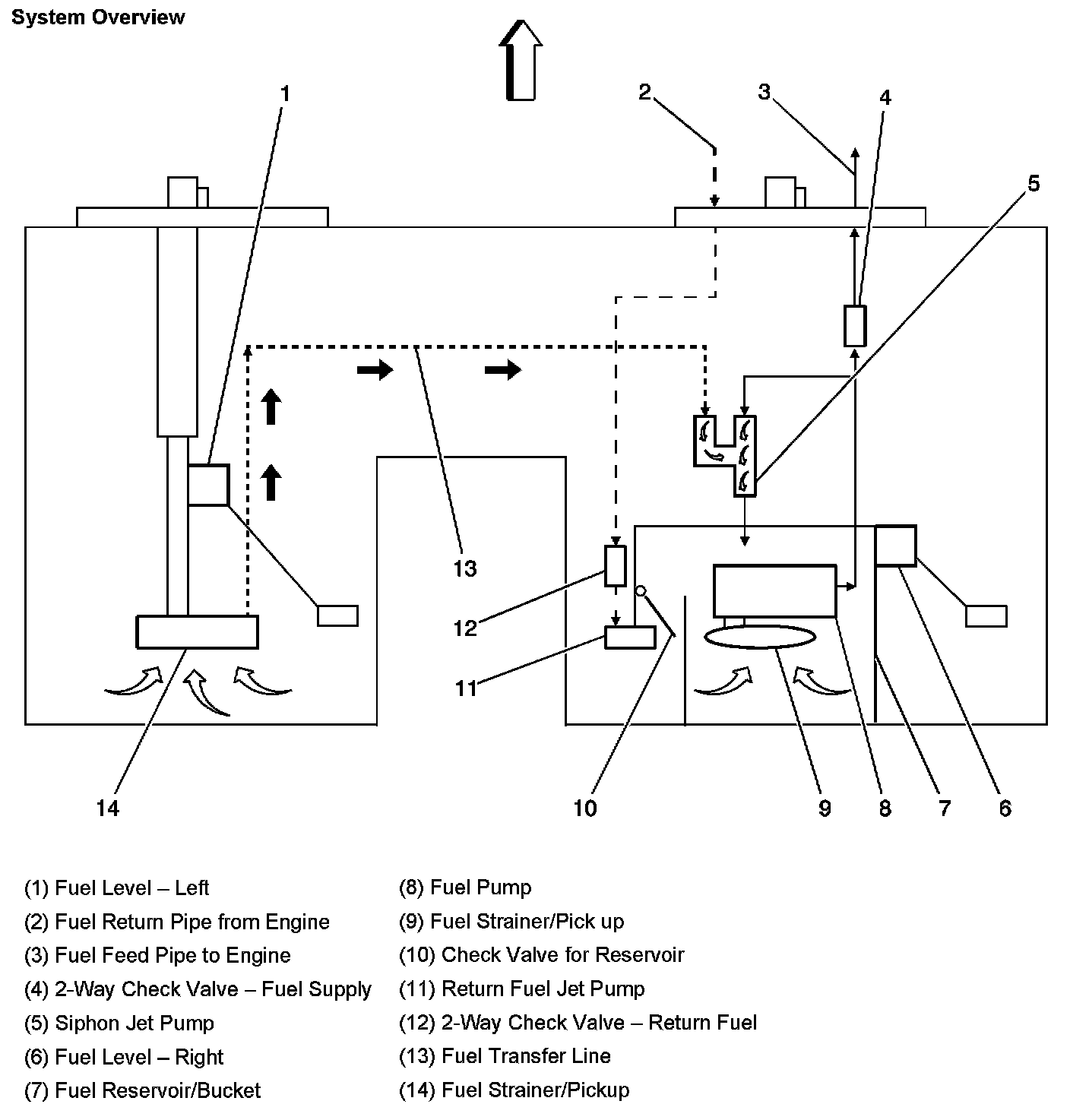 System Overview

1 2 3 4 5

13

12

11

14 10 9 8 7 6

(1) Fuel Level – Left
(2) Fuel Return Pipe from Engine
(3) Fuel Feed Pipe to Engine
(4) 2-Way Check Valve – Fuel Supply
(5) Siphon Jet Pump
(6) Fuel Level – Right
(7) Fuel Reservoir/Bucket

(8) Fuel Pump
(9) Fuel Strainer/Pick up
(10) Check Valve for Reservoir
(11) Return Fuel Jet Pump
(12) 2-Way Check Valve – Return Fuel
(13) Fuel Transfer Line
(14) Fuel Strainer/Pickup