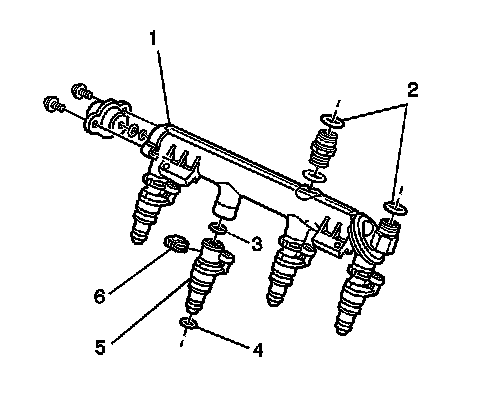 1
2
3
6
5
4