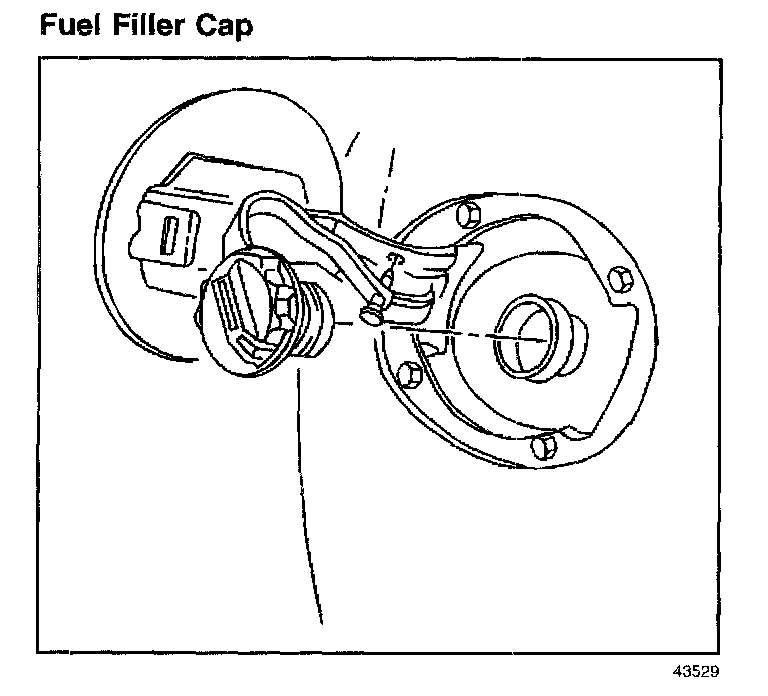 Fuel Filler Cap

43529