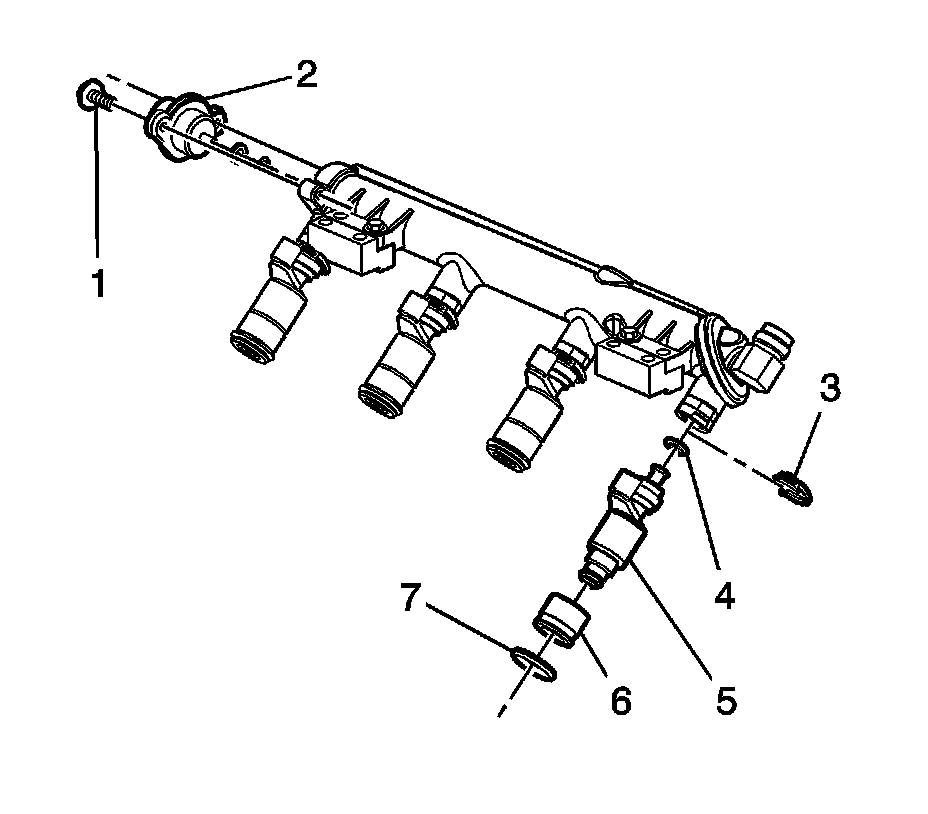 2
1
3
4
7
6
5