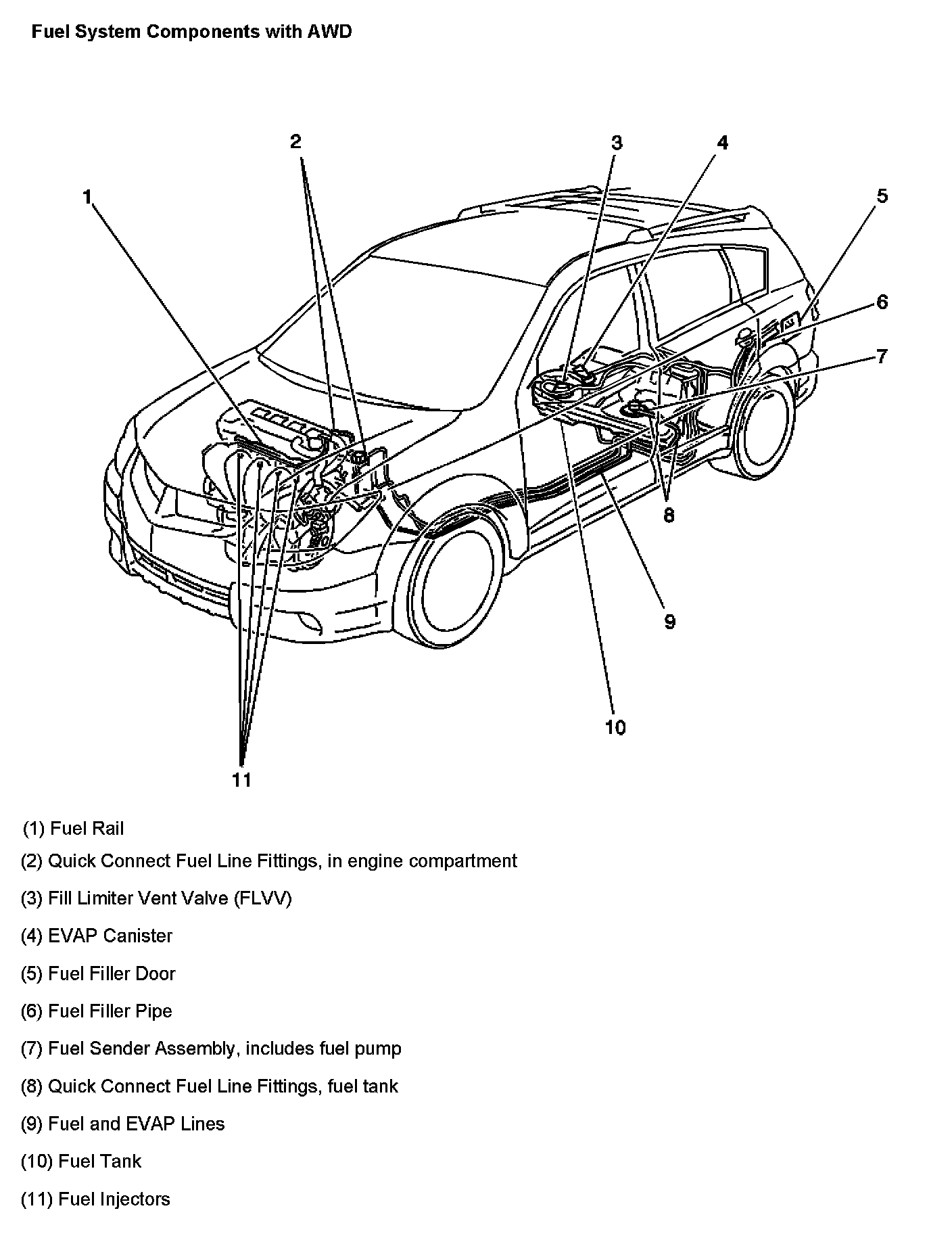 Fuel System Components with AWD

2
3
4
1
5
6
7
8
9
10
11

(1) Fuel Rail

(2) Quick Connect Fuel Line Fittings, in engine compartment

(3) Fill Limiter Vent Valve (FLVV)

(4) EVAP Canister

(5) Fuel Filler Door

(6) Fuel Filler Pipe

(7) Fuel Sender Assembly, includes fuel pump

(8) Quick Connect Fuel Line Fittings, fuel tank

(9) Fuel and EVAP Lines

(10) Fuel Tank

(11) Fuel Injectors