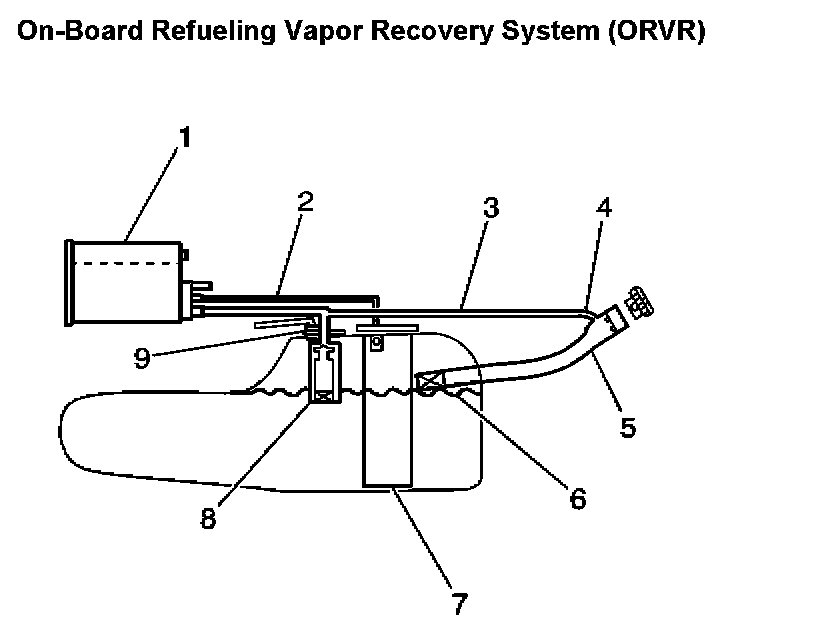 On-Board Refueling Vapor Recovery System (ORVR)

1

2

3

4

9

5

6

8

7