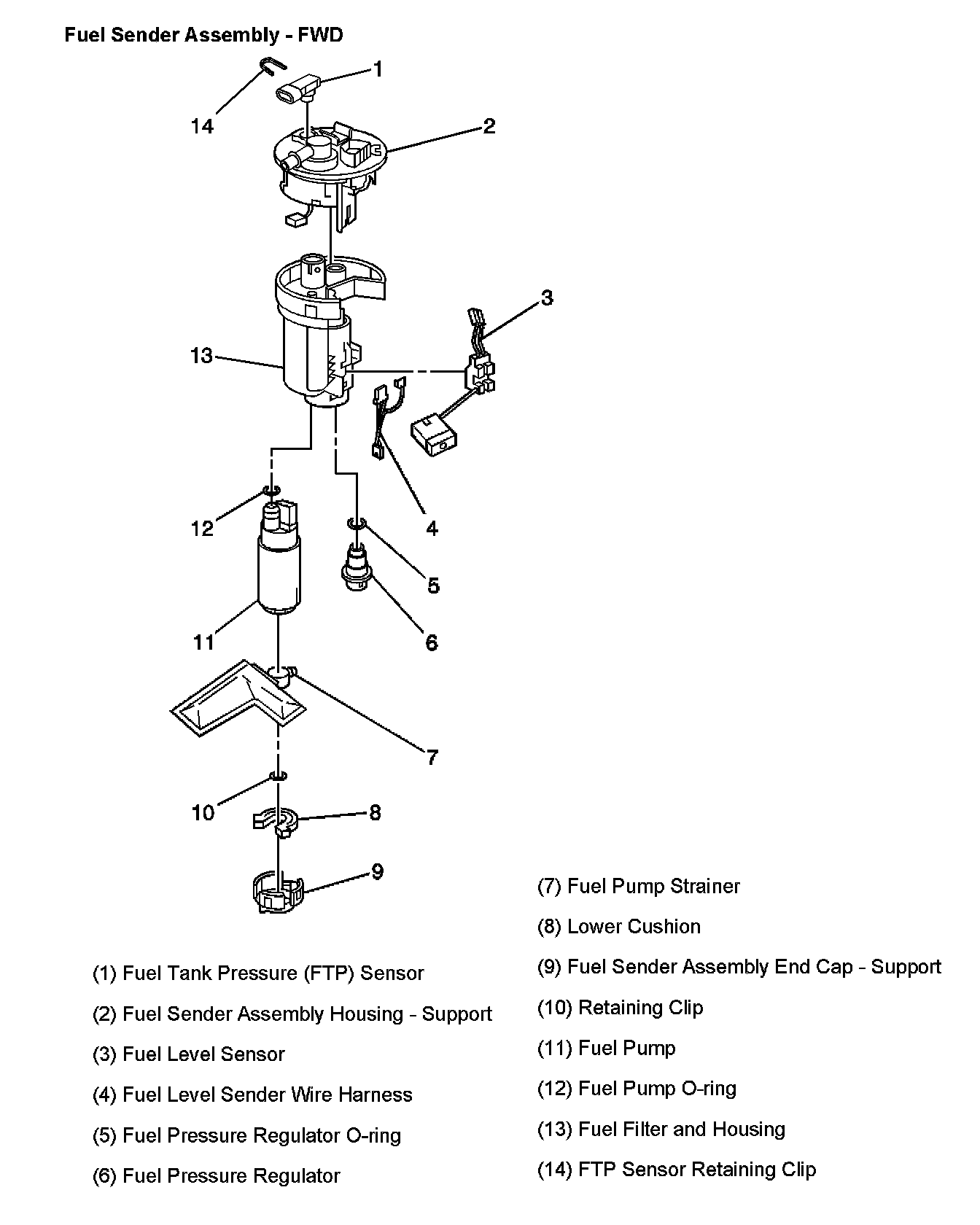 Fuel Sender Assembly - FWD

1
14
2
3
13
4
12
5
6
11
7
10
8
9

(1) Fuel Tank Pressure (FTP) Sensor

(2) Fuel Sender Assembly Housing - Support

(3) Fuel Level Sensor

(4) Fuel Level Sender Wire Harness

(5) Fuel Pressure Regulator O-ring

(6) Fuel Pressure Regulator

(7) Fuel Pump Strainer

(8) Lower Cushion

(9) Fuel Sender Assembly End Cap - Support

(10) Retaining Clip

(11) Fuel Pump

(12) Fuel Pump O-ring

(13) Fuel Filter and Housing

(14) FTP Sensor Retaining Clip