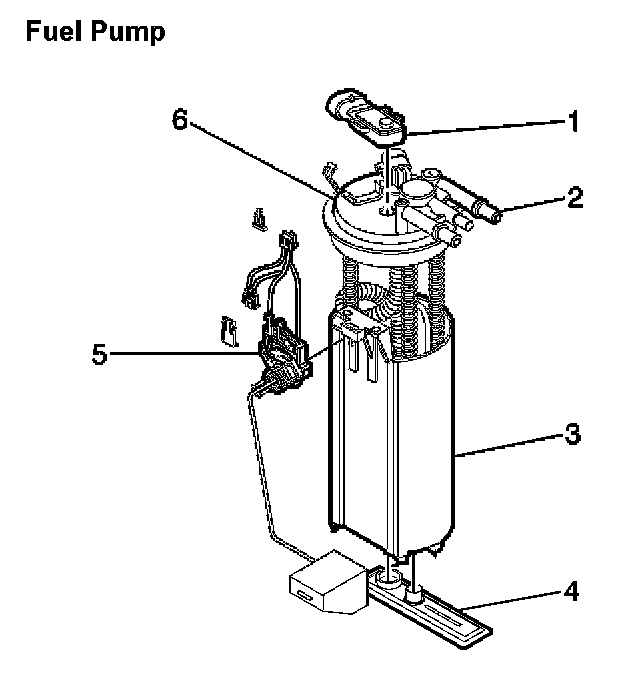 Fuel Pump

6
1
2
5
3
4