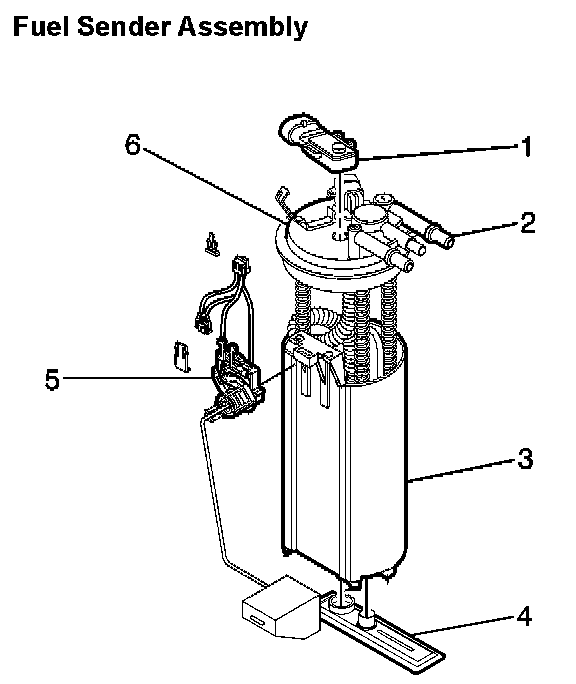 Fuel Sender Assembly

6
1
2
5
3
4