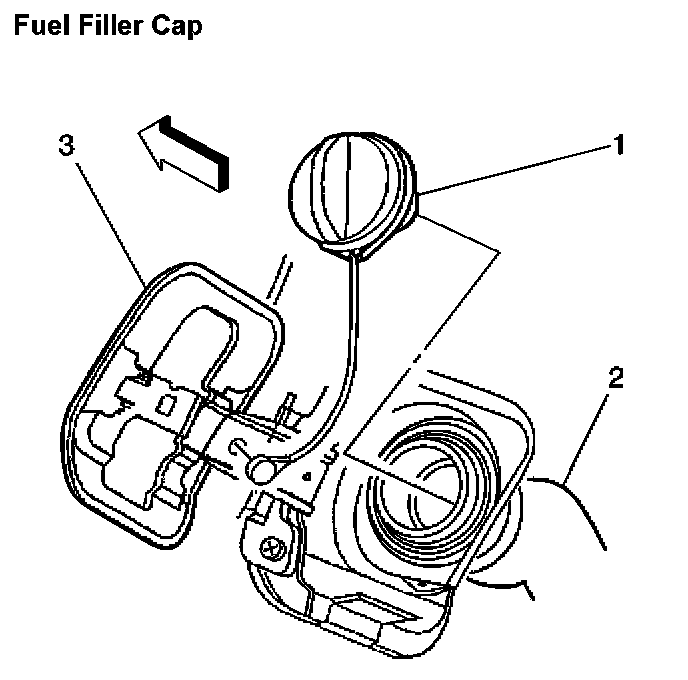 Fuel Filler Cap

3

1

2