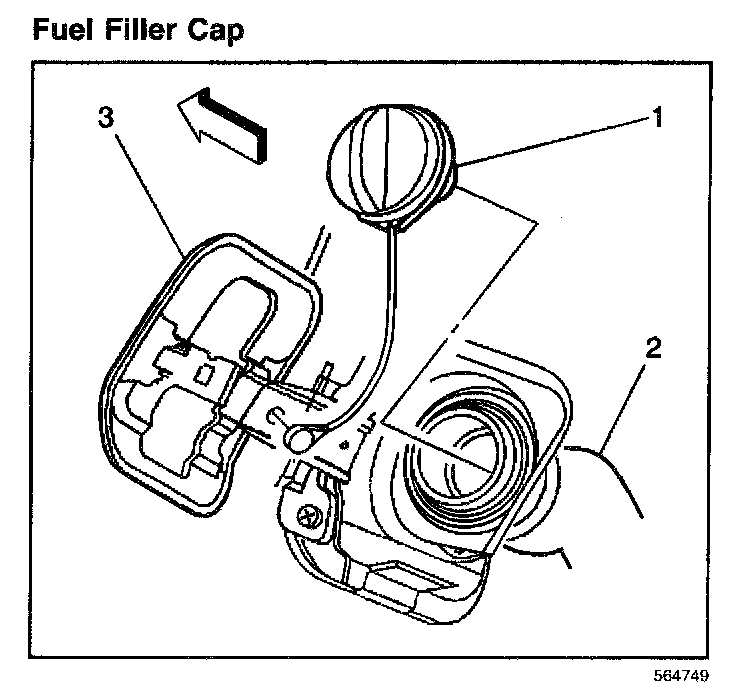 Fuel Filler Cap

3

1

2

564749