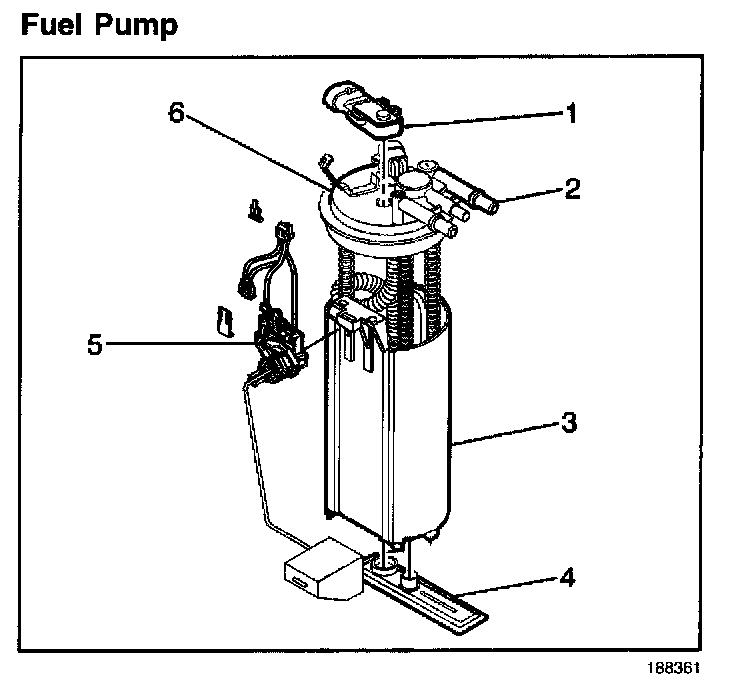 Fuel Pump

6
1
2
5
3
4

188361