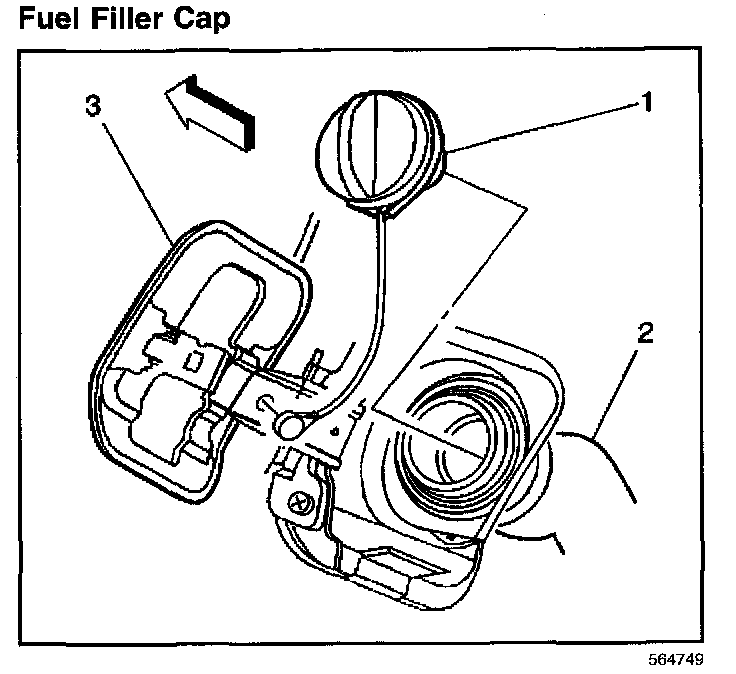 Fuel Filler Cap

3

1

2

564749