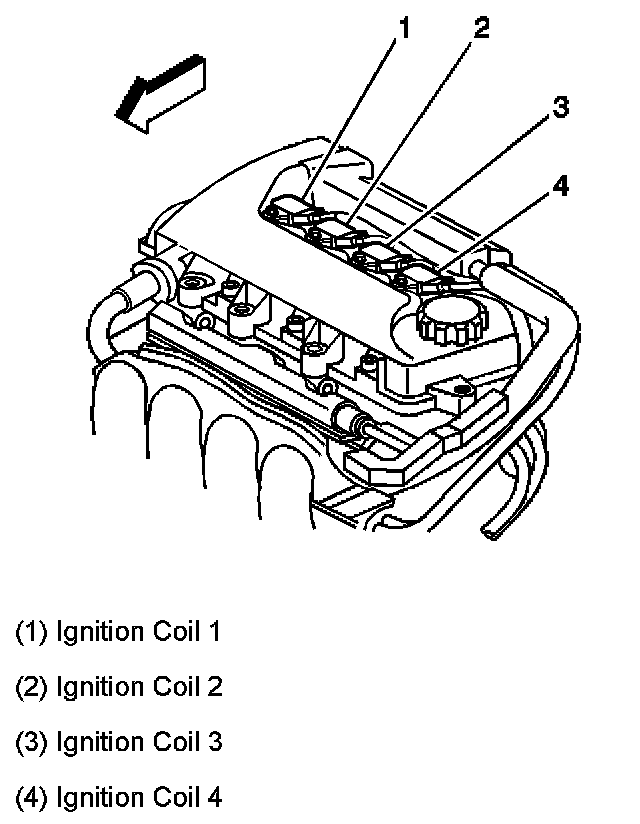 1
2
3
4

(1) Ignition Coil 1

(2) Ignition Coil 2

(3) Ignition Coil 3

(4) Ignition Coil 4