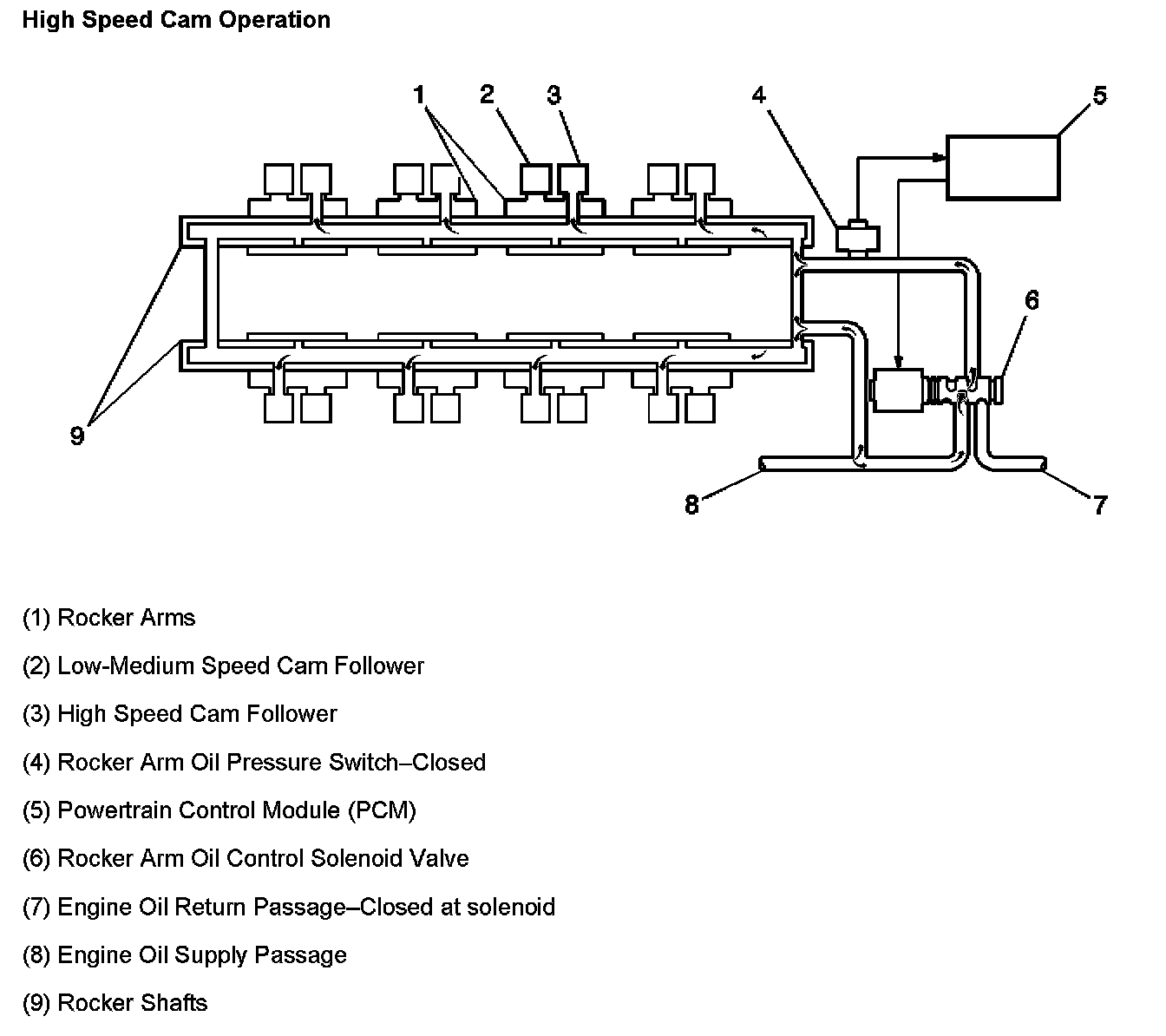 High Speed Cam Operation

1
2
3
4
5
6
9
8
7

(1) Rocker Arms

(2) Low-Medium Speed Cam Follower

(3) High Speed Cam Follower

(4) Rocker Arm Oil Pressure Switch–Closed

(5) Powertrain Control Module (PCM)

(6) Rocker Arm Oil Control Solenoid Valve

(7) Engine Oil Return Passage–Closed at solenoid

(8) Engine Oil Supply Passage

(9) Rocker Shafts