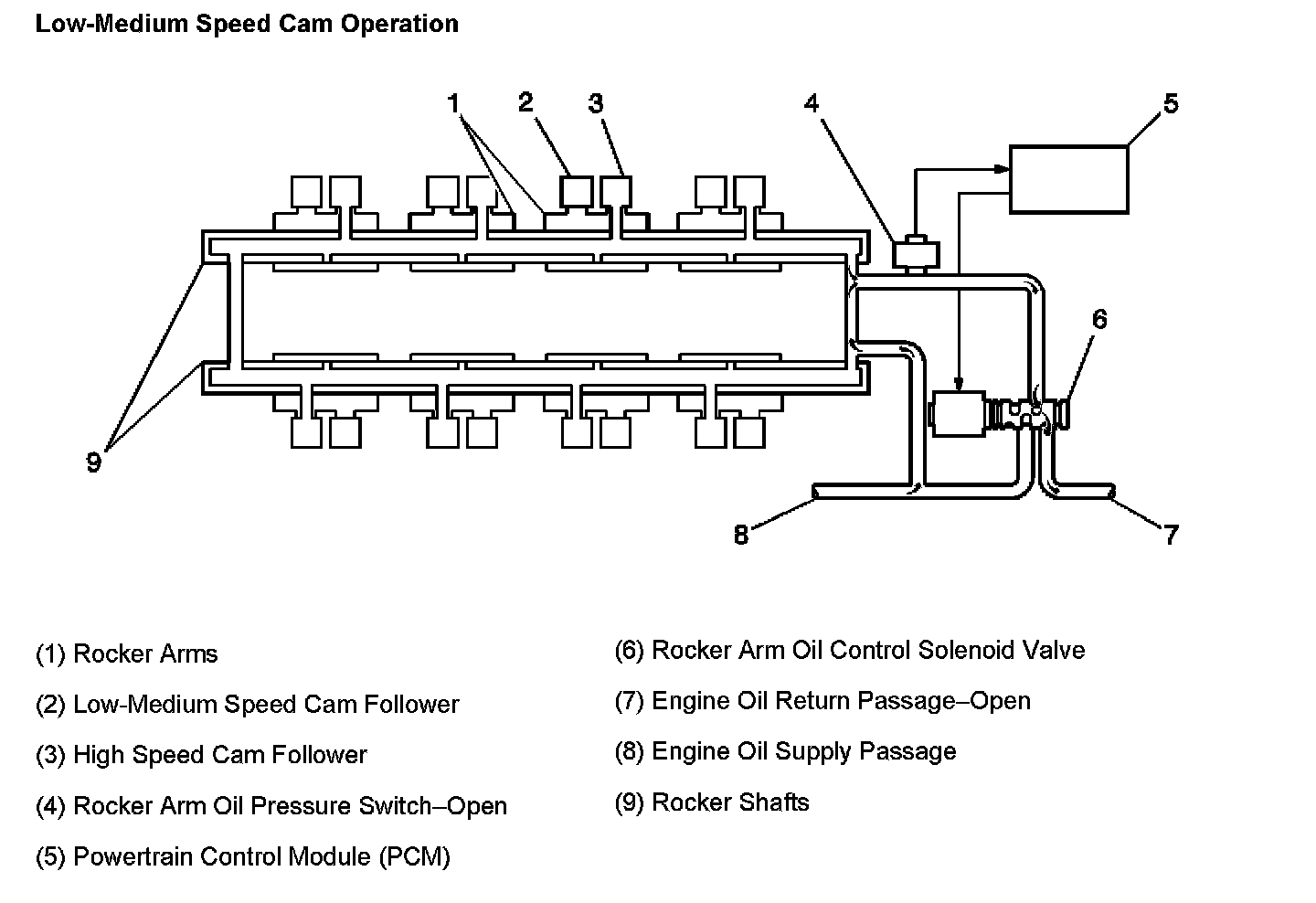 Low-Medium Speed Cam Operation

1
2
3
4
5
6
9
8
7

(1) Rocker Arms

(2) Low-Medium Speed Cam Follower

(3) High Speed Cam Follower

(4) Rocker Arm Oil Pressure Switch–Open

(5) Powertrain Control Module (PCM)

(6) Rocker Arm Oil Control Solenoid Valve

(7) Engine Oil Return Passage–Open

(8) Engine Oil Supply Passage

(9) Rocker Shafts