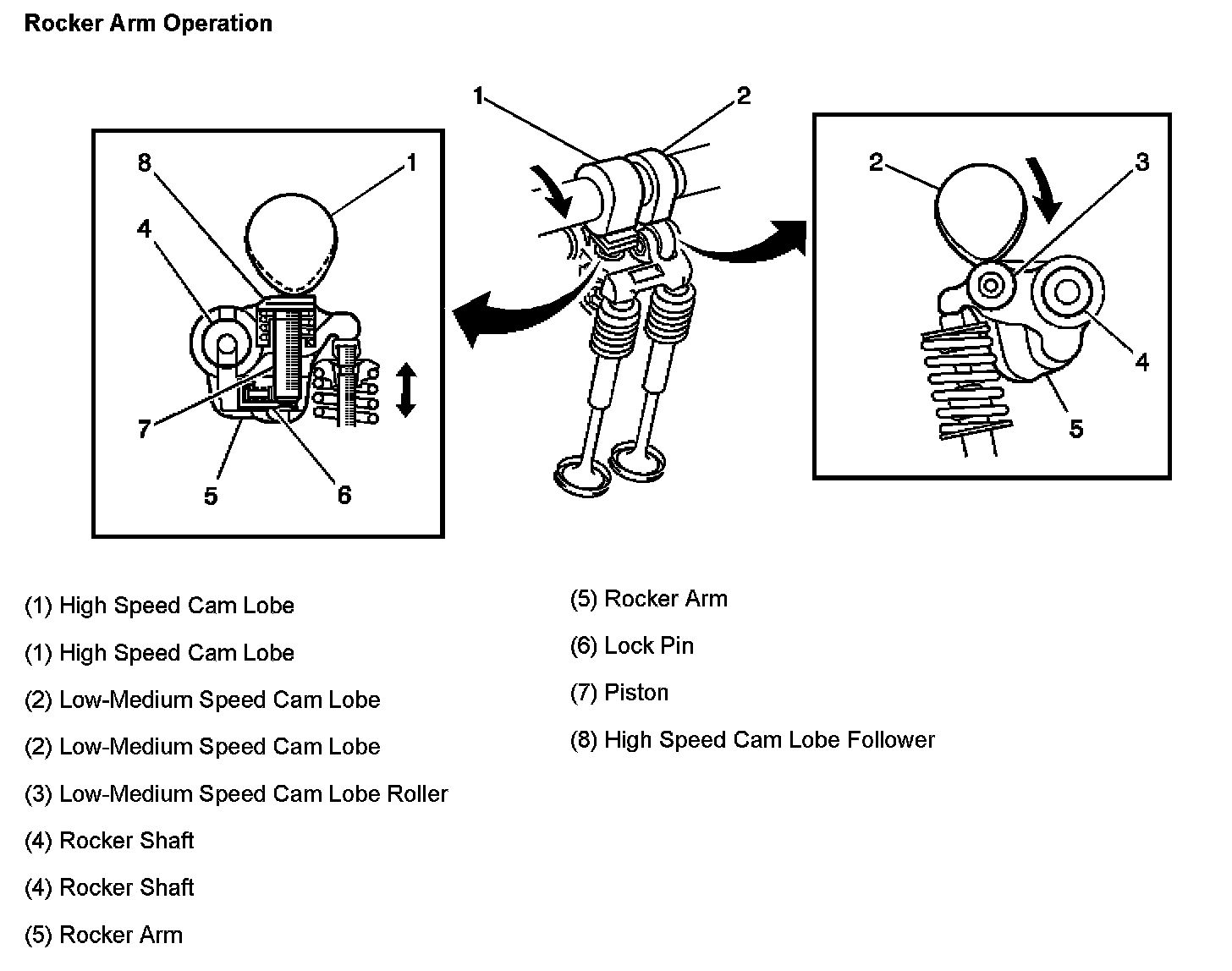 Rocker Arm Operation

8
1
4
7
5
6

1
2

2
3
4
5

(1) High Speed Cam Lobe

(1) High Speed Cam Lobe

(2) Low-Medium Speed Cam Lobe

(2) Low-Medium Speed Cam Lobe

(3) Low-Medium Speed Cam Lobe Roller

(4) Rocker Shaft

(4) Rocker Shaft

(5) Rocker Arm

(5) Rocker Arm

(6) Lock Pin

(7) Piston

(8) High Speed Cam Lobe Follower