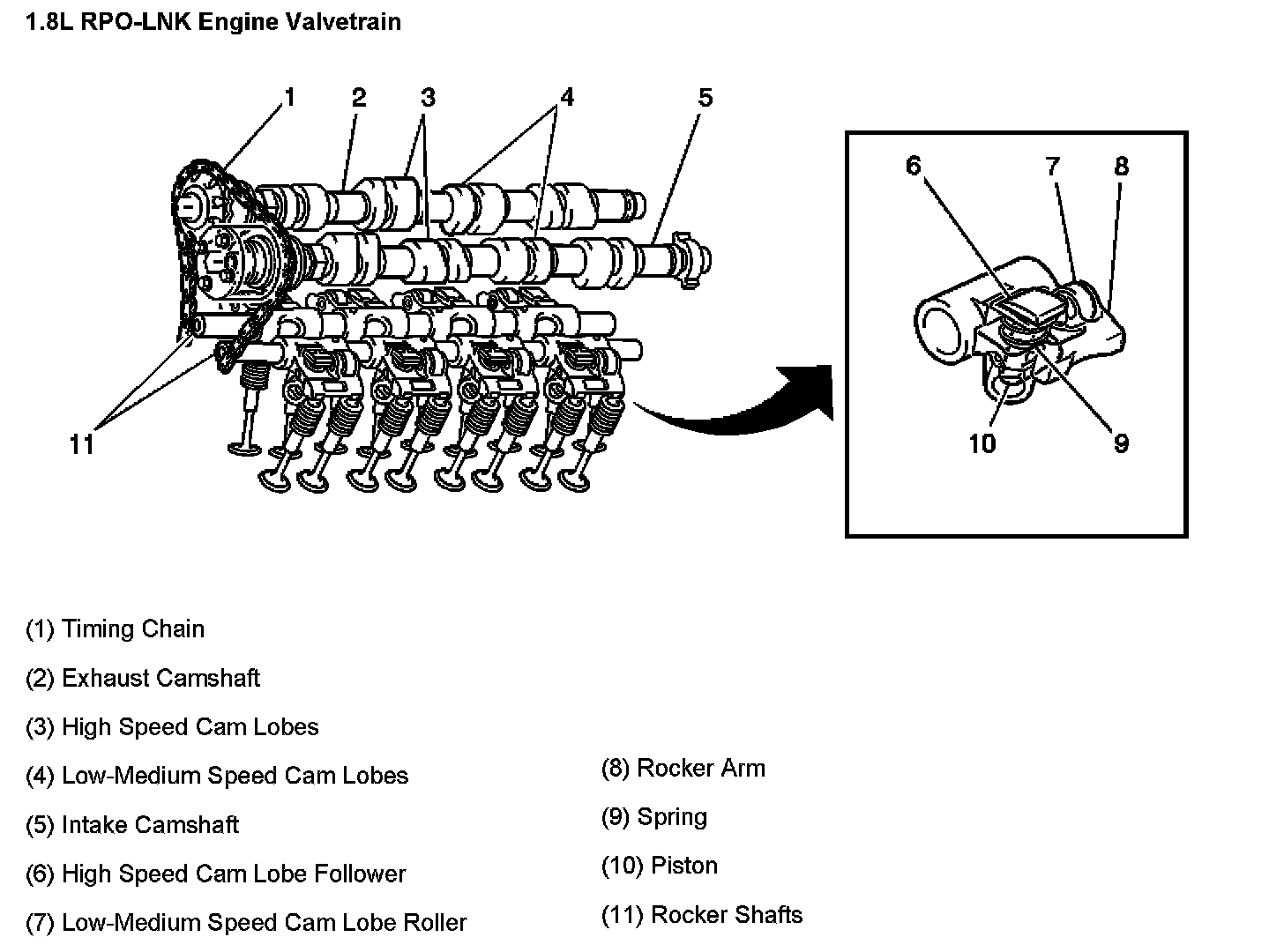 1.8L RPO-LNK Engine Valvetrain

1 2 3 4 5

11

6 7 8

10 9

(1) Timing Chain

(2) Exhaust Camshaft

(3) High Speed Cam Lobes

(4) Low-Medium Speed Cam Lobes

(5) Intake Camshaft

(6) High Speed Cam Lobe Follower

(7) Low-Medium Speed Cam Lobe Roller

(8) Rocker Arm

(9) Spring

(10) Piston

(11) Rocker Shafts