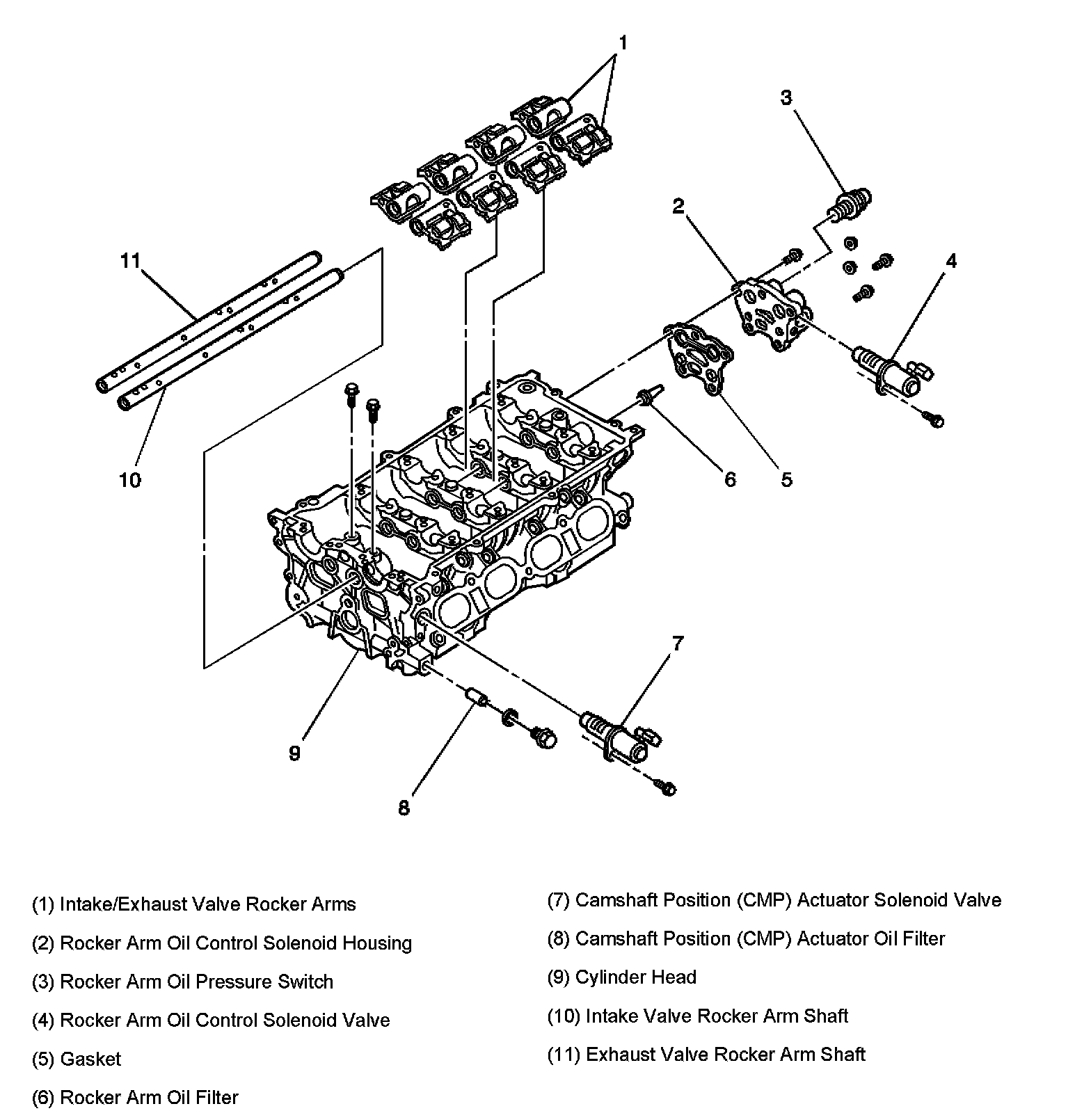 1
3
2
4
11
10
6
5
7
9
8

(1) Intake/Exhaust Valve Rocker Arms

(2) Rocker Arm Oil Control Solenoid Housing

(3) Rocker Arm Oil Pressure Switch

(4) Rocker Arm Oil Control Solenoid Valve

(5) Gasket

(6) Rocker Arm Oil Filter

(7) Camshaft Position (CMP) Actuator Solenoid Valve

(8) Camshaft Position (CMP) Actuator Oil Filter

(9) Cylinder Head

(10) Intake Valve Rocker Arm Shaft

(11) Exhaust Valve Rocker Arm Shaft