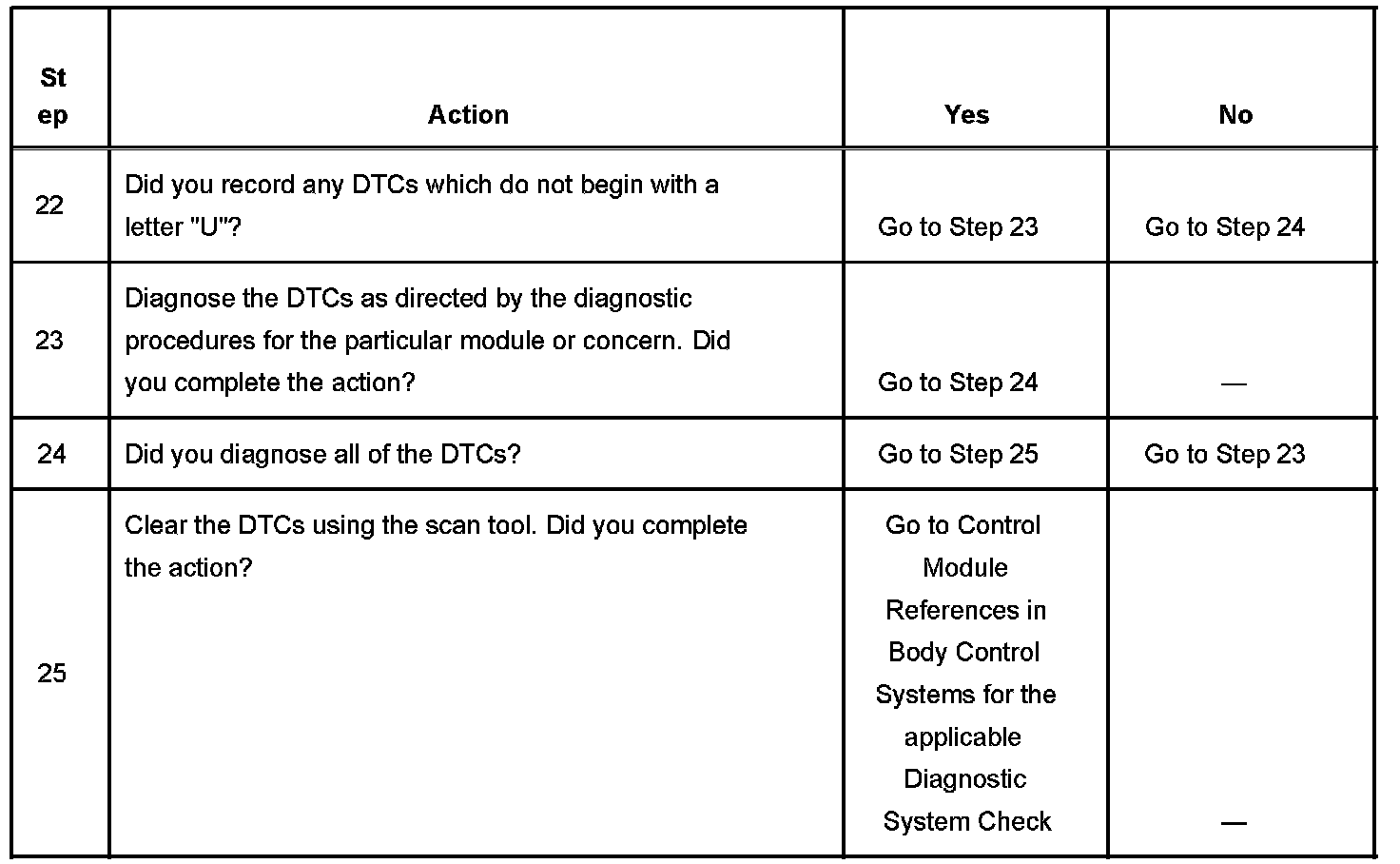 | Step | Action | Yes | No |
|---|---|---|---|
| 22 | Did you record any DTCs which do not begin with a letter "U"? | Go to Step 23 | Go to Step 24 |
| 23 | Diagnose the DTCs as directed by the diagnostic procedures for the particular module or concern. Did you complete the action? | Go to Step 24 | — |
| 24 | Did you diagnose all of the DTCs? | Go to Step 25 | Go to Step 23 |
| 25 | Clear the DTCs using the scan tool. Did you complete the action? | Go to Control Module References in Body Control Systems for the applicable Diagnostic System Check | — |