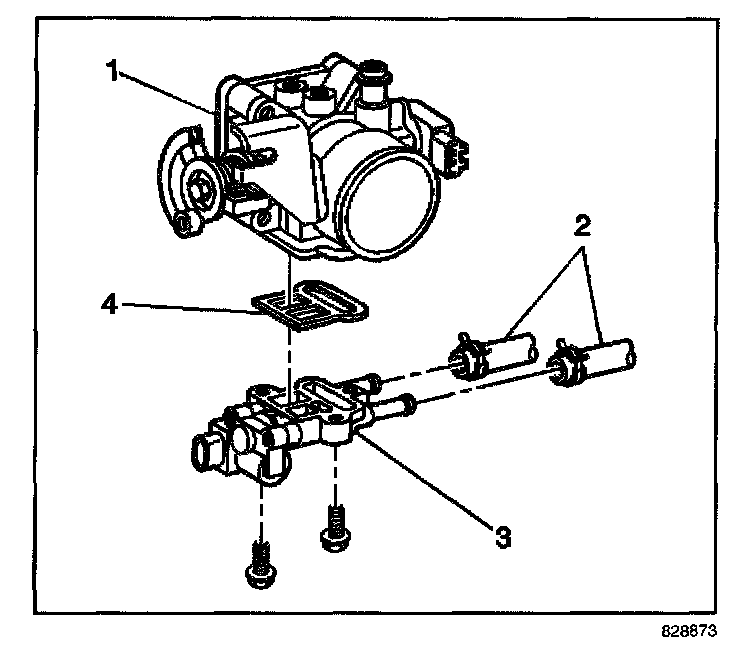 1
2
4
3
828873