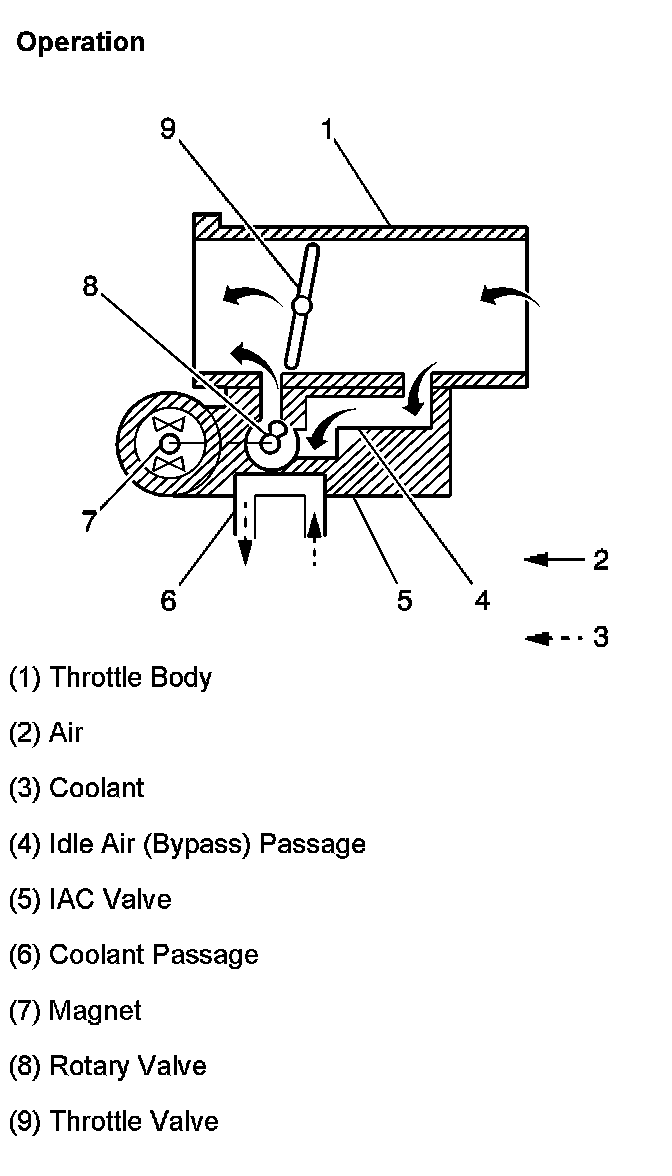 Operation

9
1
8
7
6
5
4
2
3

(1) Throttle Body

(2) Air

(3) Coolant

(4) Idle Air (Bypass) Passage

(5) IAC Valve

(6) Coolant Passage

(7) Magnet

(8) Rotary Valve

(9) Throttle Valve