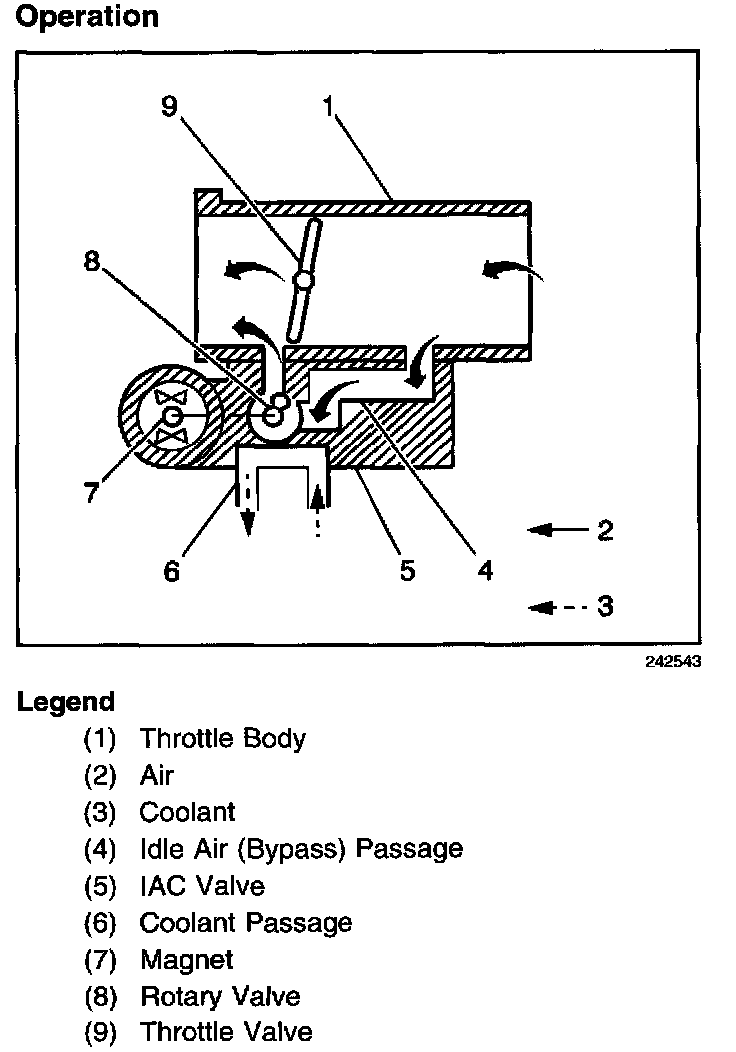 Operation

9
1
8
7
6
5
4
2
3

242543

Legend

(1) Throttle Body
(2) Air
(3) Coolant
(4) Idle Air (Bypass) Passage
(5) IAC Valve
(6) Coolant Passage
(7) Magnet
(8) Rotary Valve
(9) Throttle Valve