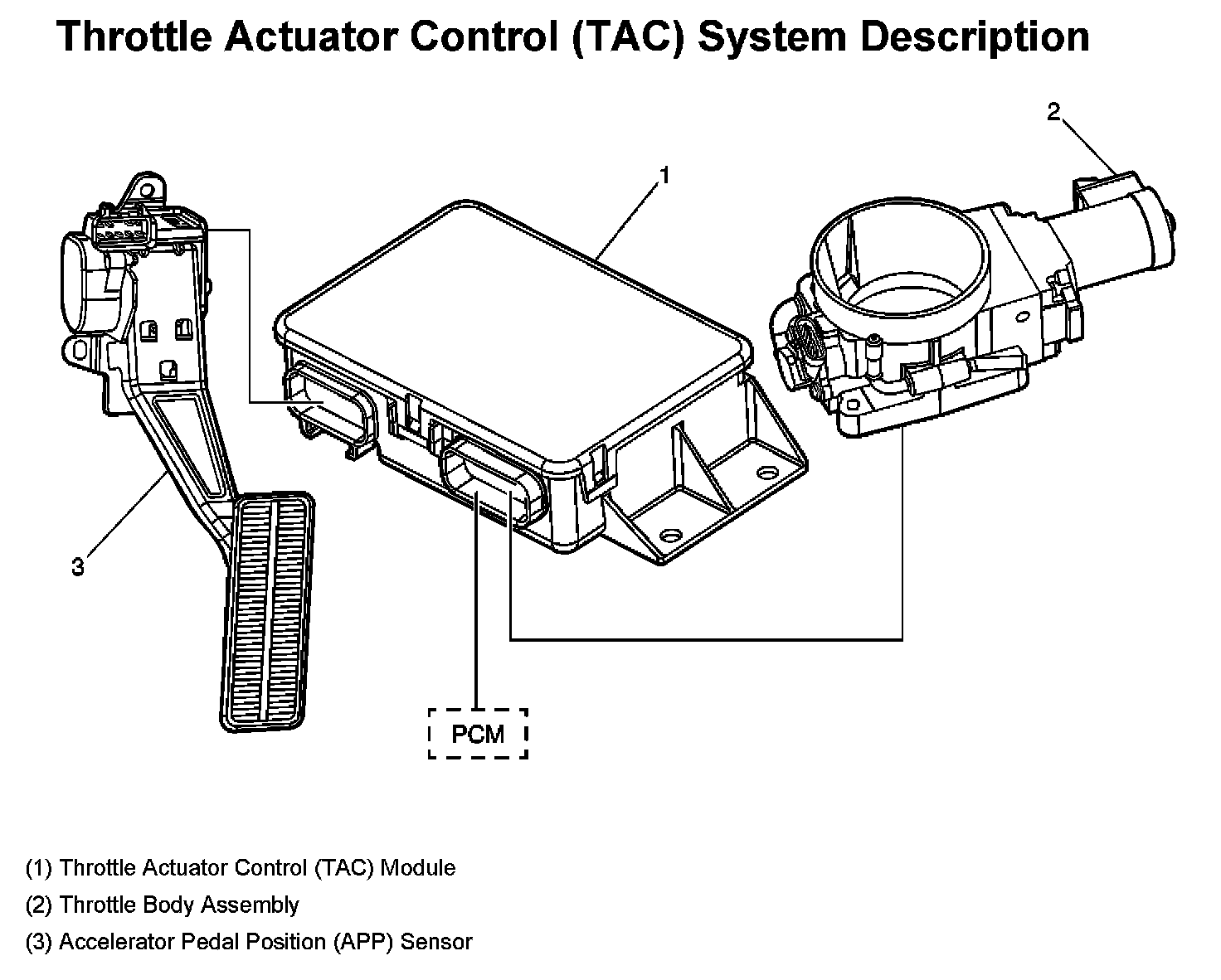 Throttle Actuator Control (TAC) System Description

2

1

3

PCM

(1) Throttle Actuator Control (TAC) Module

(2) Throttle Body Assembly

(3) Accelerator Pedal Position (APP) Sensor